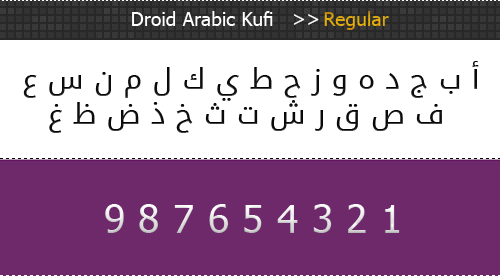 Droid Arabic Kufi >> Regular

أ ب ج د ه و ز ح ط ي ك ل م ن س ع
ف ص ق ر ش ت ث خ ذ ض ظ غ

9 8 7 6 5 4 3 2 1