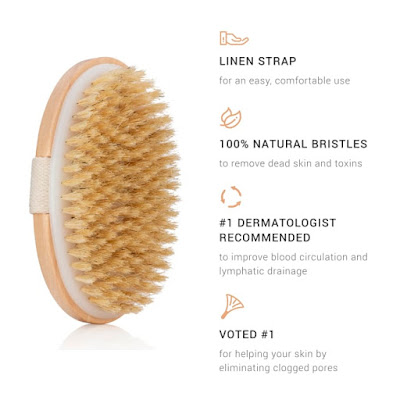 LINEN STRAP

for an easy, comfortable use

100% NATURAL BRISTLES

to remove dead skin and toxins

#1 DERMATOLOGIST RECOMMENDED

to improve blood circulation and lymphatic drainage

VOTED #1

for helping your skin by eliminating clogged pores