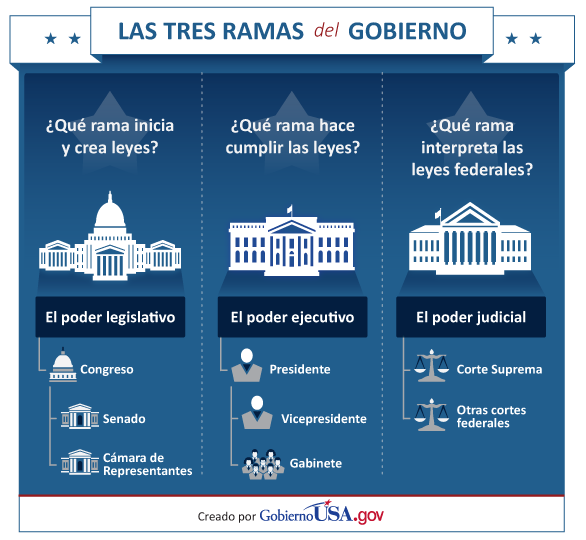 LAS TRES RAMAS del GOBIERNO

¿Qué rama inicia y crea leyes?

El poder legislativo

Congreso

Senado

Cámara de Representantes

¿Qué rama hace cumplir las leyes?

El poder ejecutivo

Presidente

Vicepresidente

Gabinete

¿Qué rama interpreta las leyes federales?

El poder judicial

Corte Suprema

Otras cortes federales

Creado por GobiernoUSA.gov