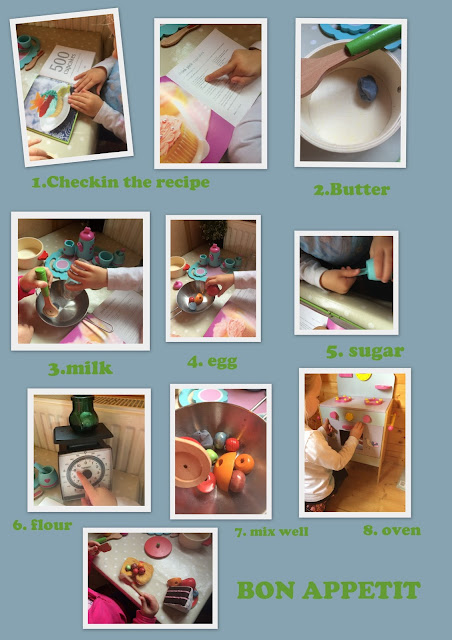 500 cupcakes

1.Checkin the recipe

2.Butter

3.milk

4. egg

5. sugar

6. flour

7. mix well

8. oven

BON APPETIT