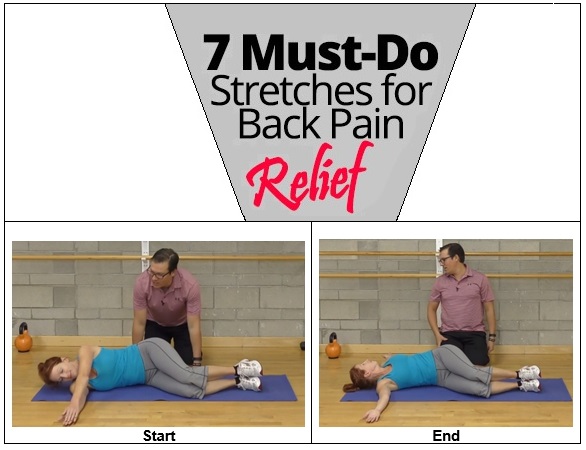 7 Must-Do
Stretches for
Back Pain
Relief

Start

End