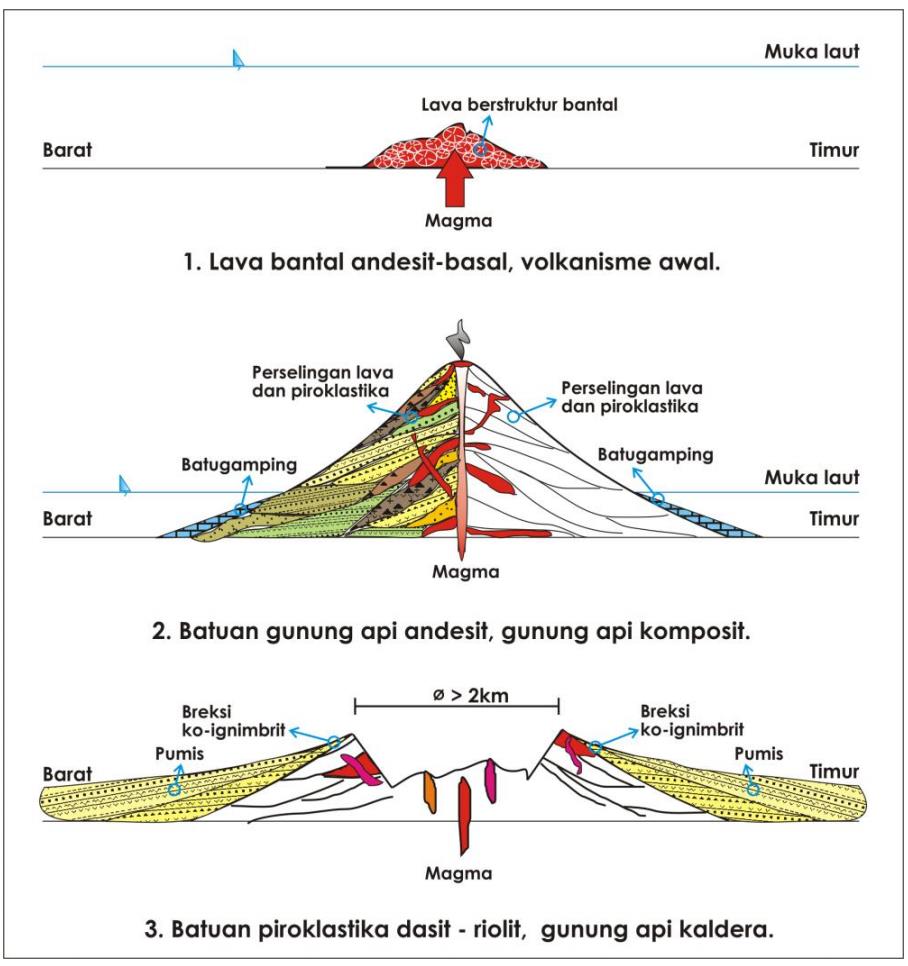 Muka laut

Lava berstruktur bantal

Barat

Timur

Magma

1. Lava bantal andesit-basal, volkanisme awal.

Perselingan lava dan piroklastika

Perselingan lava dan piroklastika

Batugamping

Batugamping

Muka laut

Barat

Timur

Magma

2. Batuan gunung api andesit, gunung api komposit.

ø > 2km

Breksi ko-ignimbrit

Breksi ko-ignimbrit

Pumis

Pumis

Barat

Timur

Magma

3. Batuan piroklastika dasit - riolit, gunung api kaldera.