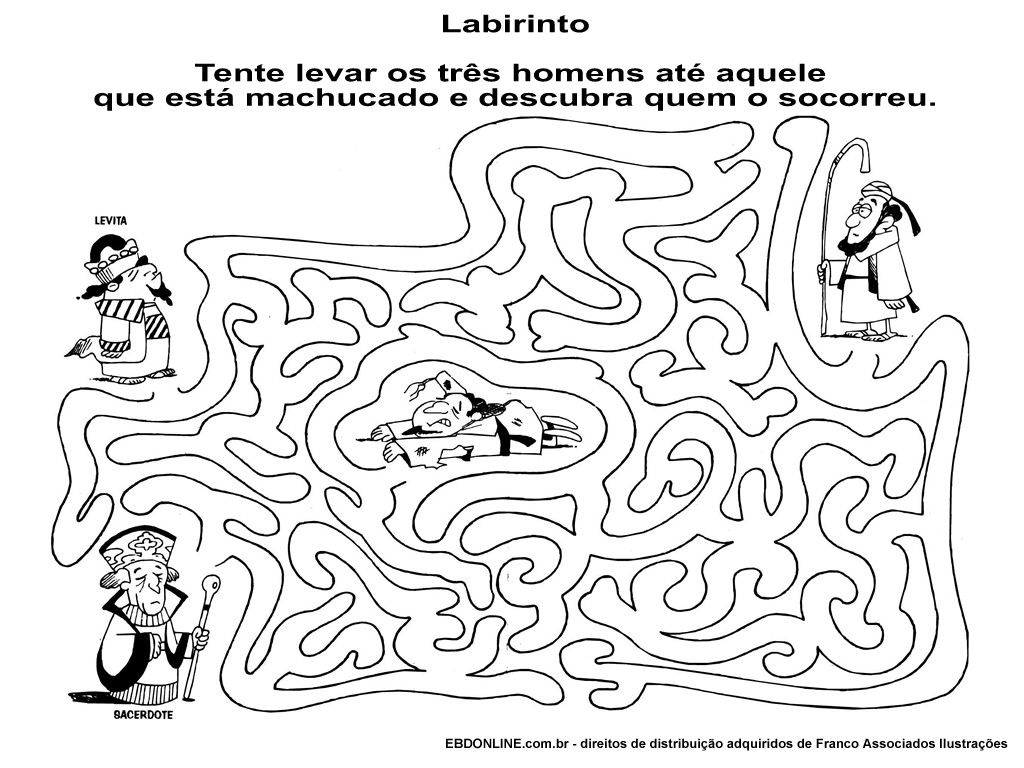 Labirinto

Tente levar os três homens até aquele que está machucado e descubra quem o socorreu.

LEVITA

SACERDOTE

EBDONLINE.com.br - direitos de distribuição adquiridos de Franco Associados Ilustrações