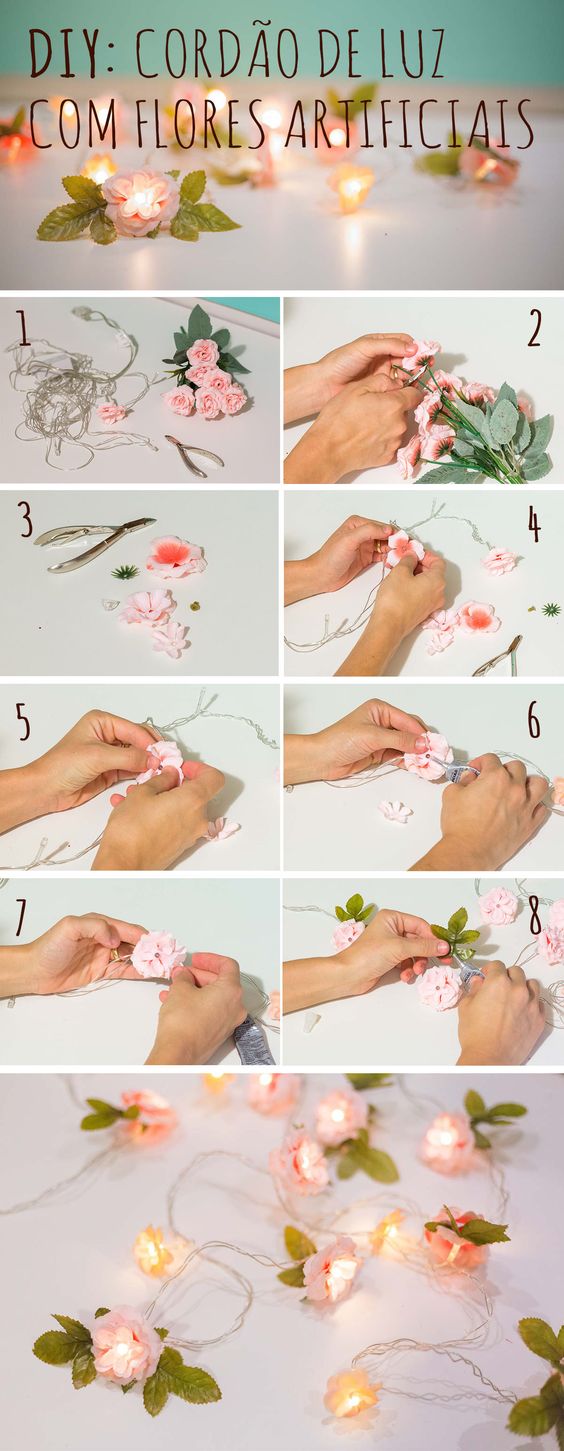 DIY: CORDÃO DE LUZ COM FLORES ARTIFICIAIS

1

2

3

4

5

6

7

8