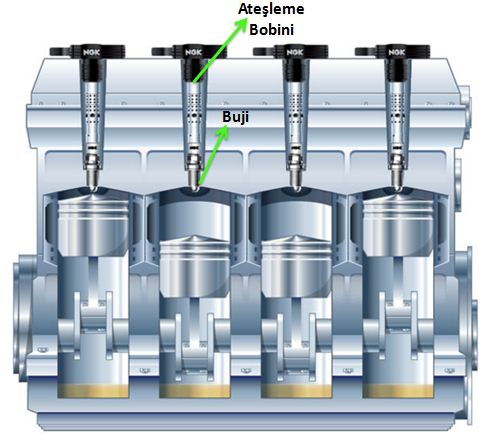 Ateşleme Bobini

NGK NGK NGK NGK

Buji