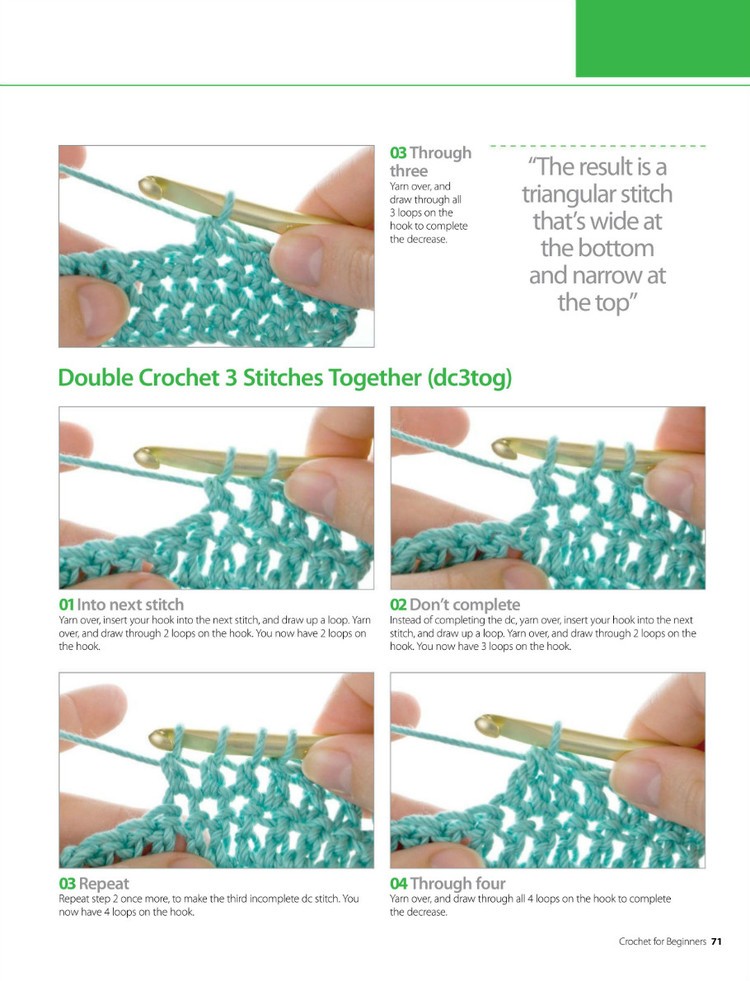 03 Through three
Yarn over, and draw through all 3 loops on the hook to complete the decrease.

"The result is a triangular stitch that's wide at the bottom and narrow at the top"

Double Crochet 3 Stitches Together (dc3tog)

01 Into next stitch
Yarn over, insert your hook into the next stitch, and draw up a loop. Yarn over, and draw through 2 loops on the hook. You now have 2 loops on the hook.

02 Don't complete
Instead of completing the dc, yarn over, insert your hook into the next stitch, and draw up a loop. Yarn over, and draw through 2 loops on the hook. You now have 3 loops on the hook.

03 Repeat
Repeat step 2 once more, to make the third incomplete dc stitch. You now have 4 loops on the hook.

04 Through four
Yarn over, and draw through all 4 loops on the hook to complete the decrease.

Crochet for Beginners 71