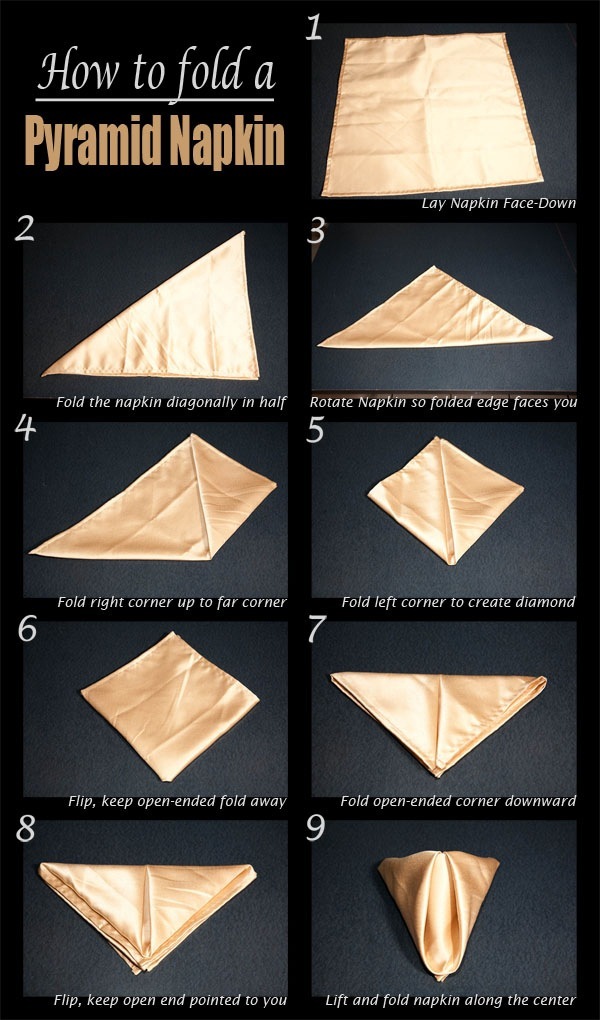 How to fold a
Pyramid Napkin

1
Lay Napkin Face-Down

2
Fold the napkin diagonally in half

3
Rotate Napkin so folded edge faces you

4
Fold right corner up to far corner

5
Fold left corner to create diamond

6
Flip, keep open-ended fold away

7
Fold open-ended corner downward

8
Flip, keep open end pointed to you

9
Lift and fold napkin along the center