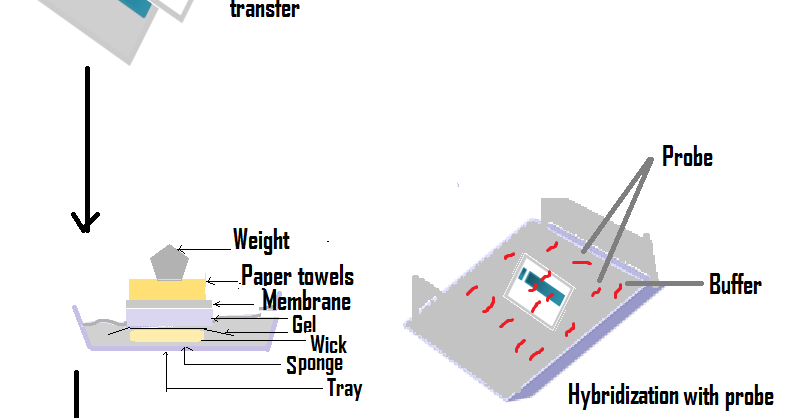 transfer

Weight
Paper towels
Membrane
Gel
Wick
Sponge
Tray

Probe

Buffer

Hybridization with probe