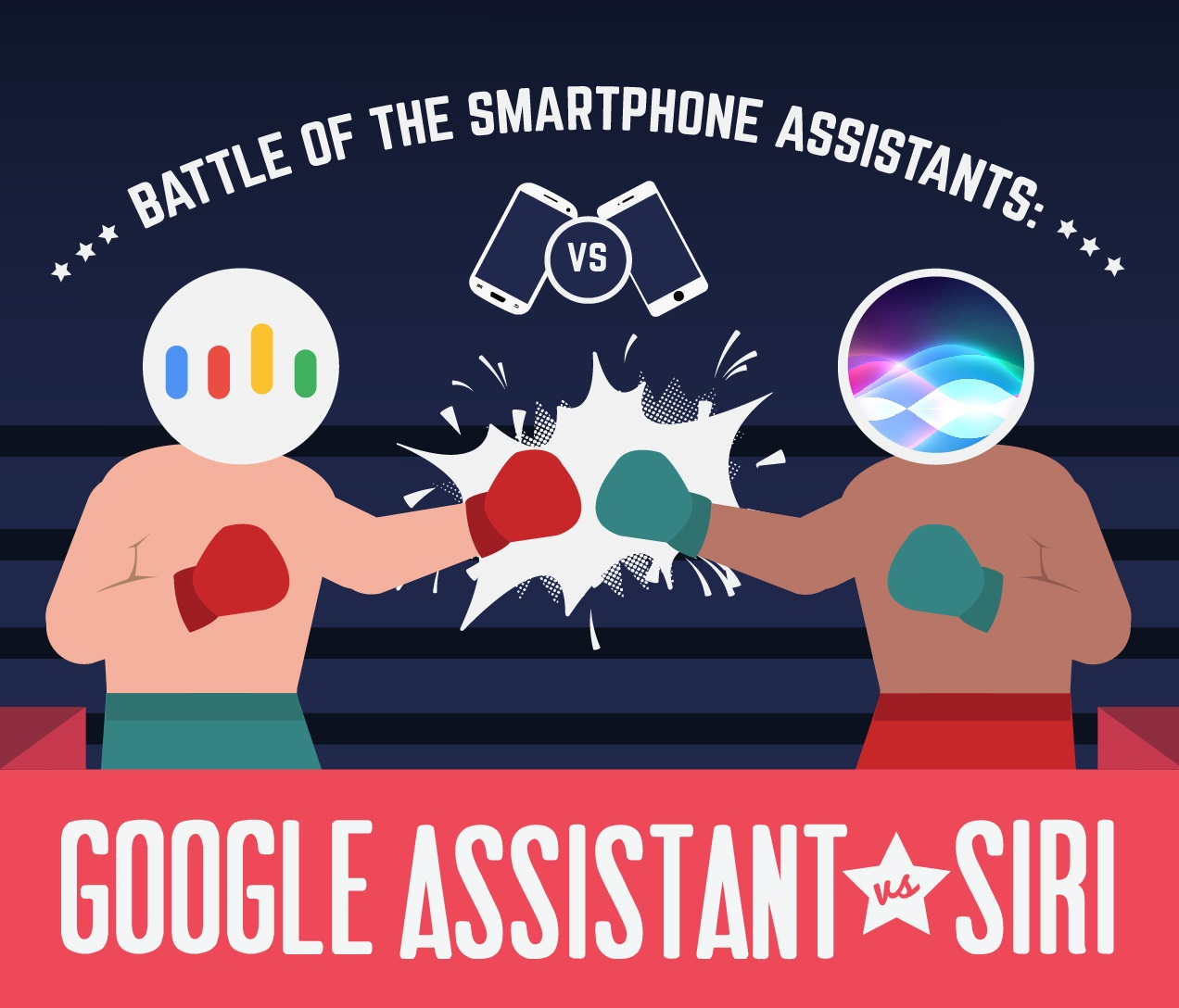 BATTLE OF THE SMARTPHONE ASSISTANTS:

VS

GOOGLE ASSISTANT vs SIRI