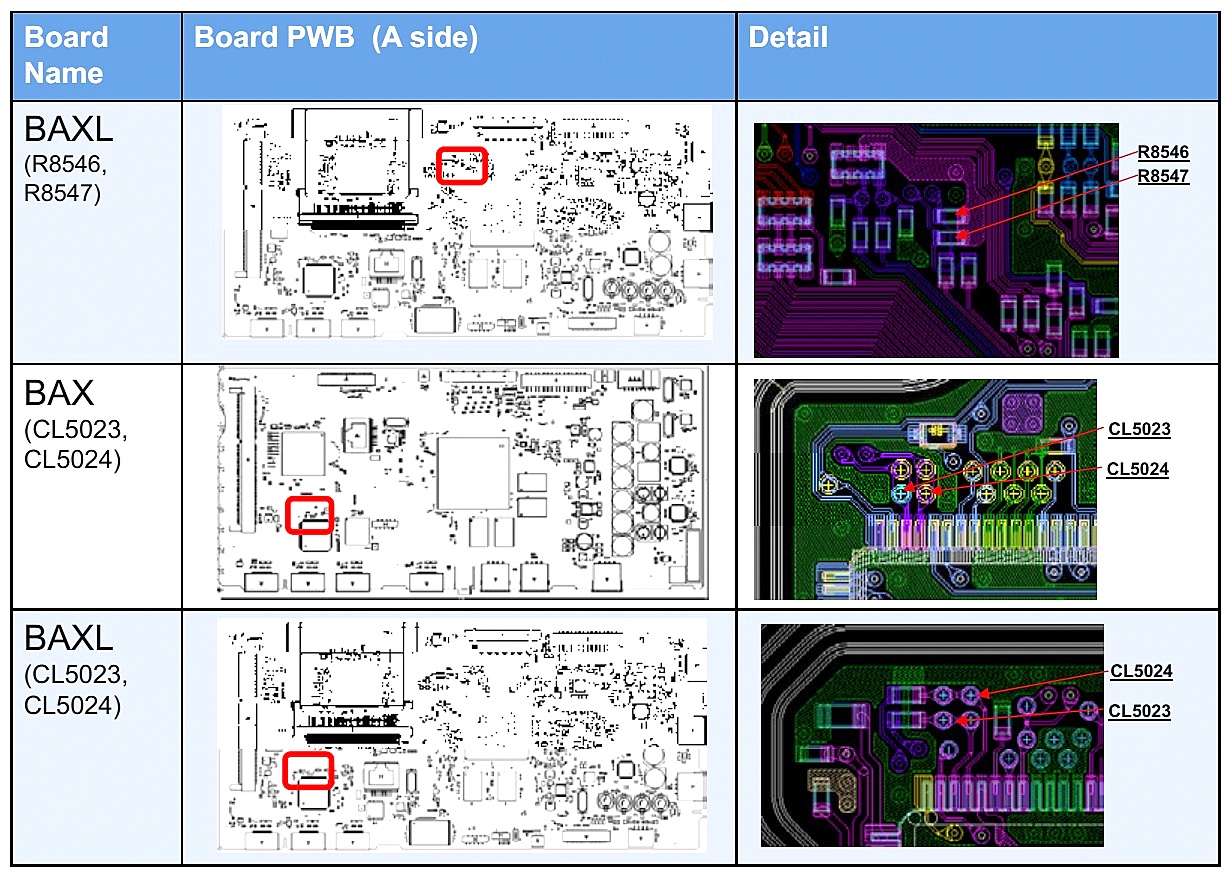 | Board Name | Board PWB (A side) | Detail |
|---|---|---|
| BAXL (R8546, R8547) | | R8546 R8547 |
| BAX (CL5023, CL5024) | | CL5023 CL5024 |
| BAXL (CL5023, CL5024) | | CL5024 CL5023 |