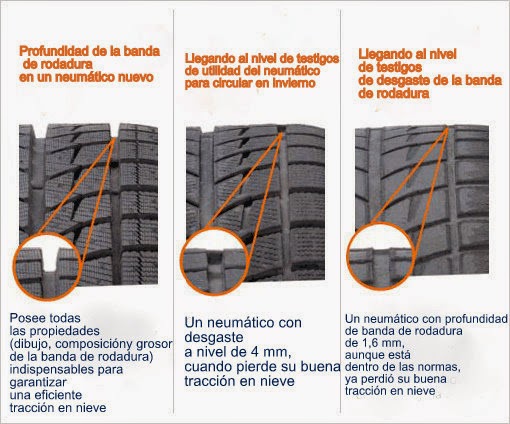 Profundidad de la banda de rodadura en un neumático nuevo

Posee todas las propiedades (dibujo, composicióny grosor de la banda de rodadura) indispensables para garantizar una eficiente tracción en nieve

Llegando al nivel de testigos de utilidad del neumático para circular en invierno

Un neumático con desgaste a nivel de 4 mm, cuando pierde su buena tracción en nieve

Llegando al nivel de testigos de desgaste de la banda de rodadura

Un neumático con profundidad de banda de rodadura de 1,6 mm, aunque está dentro de las normas, ya perdió su buena tracción en nieve