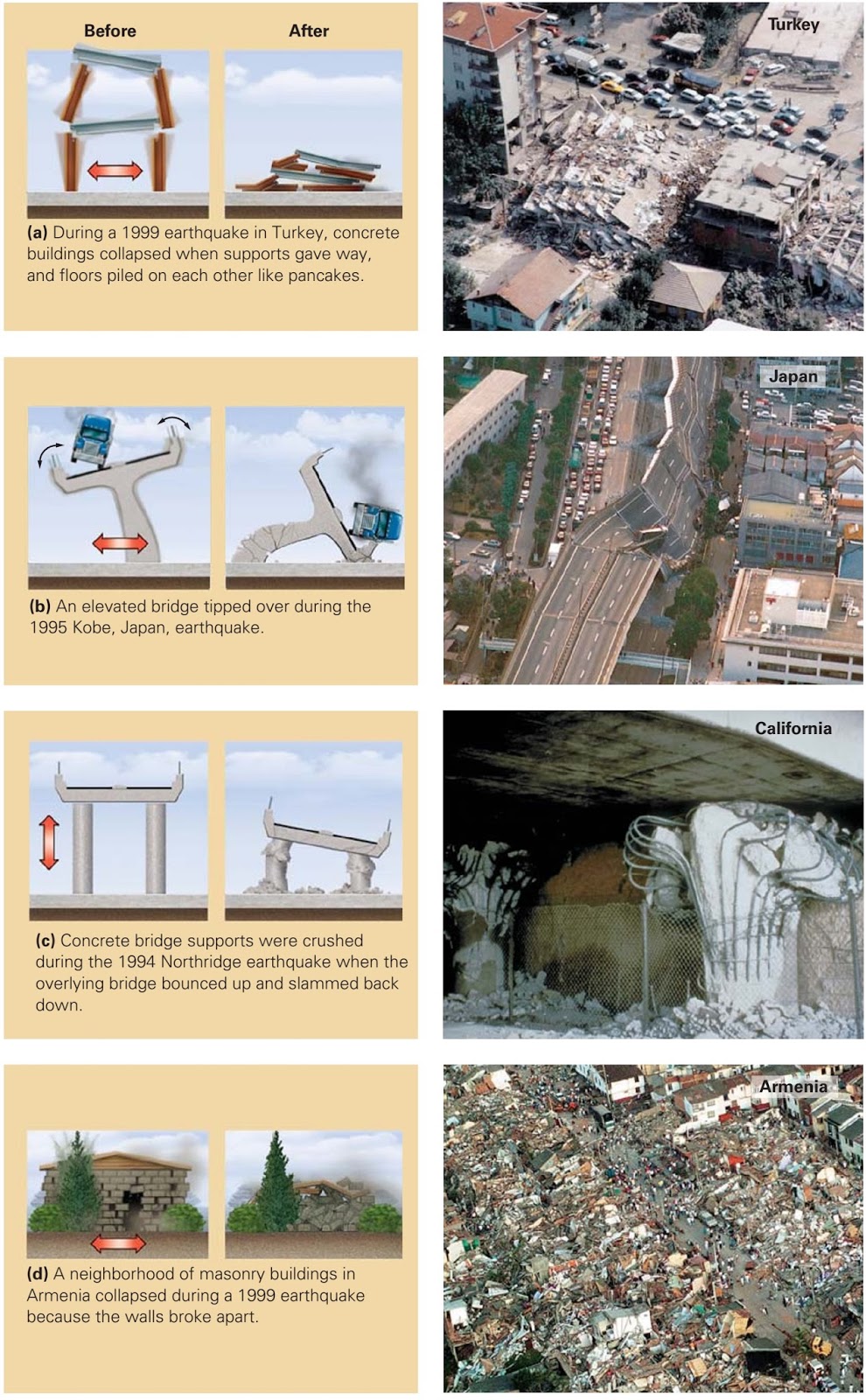 Before

After

(a) During a 1999 earthquake in Turkey, concrete buildings collapsed when supports gave way, and floors piled on each other like pancakes.

Turkey

(b) An elevated bridge tipped over during the 1995 Kobe, Japan, earthquake.

Japan

(c) Concrete bridge supports were crushed during the 1994 Northridge earthquake when the overlying bridge bounced up and slammed back down.

California

(d) A neighborhood of masonry buildings in Armenia collapsed during a 1999 earthquake because the walls broke apart.

Armenia