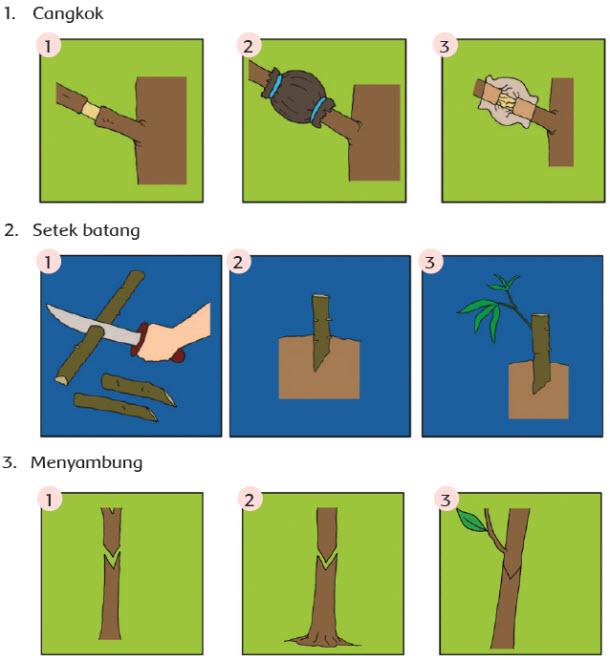 1. Cangkok

1

2

3

2. Setek batang

1

2

3

3. Menyambung

1

2

3