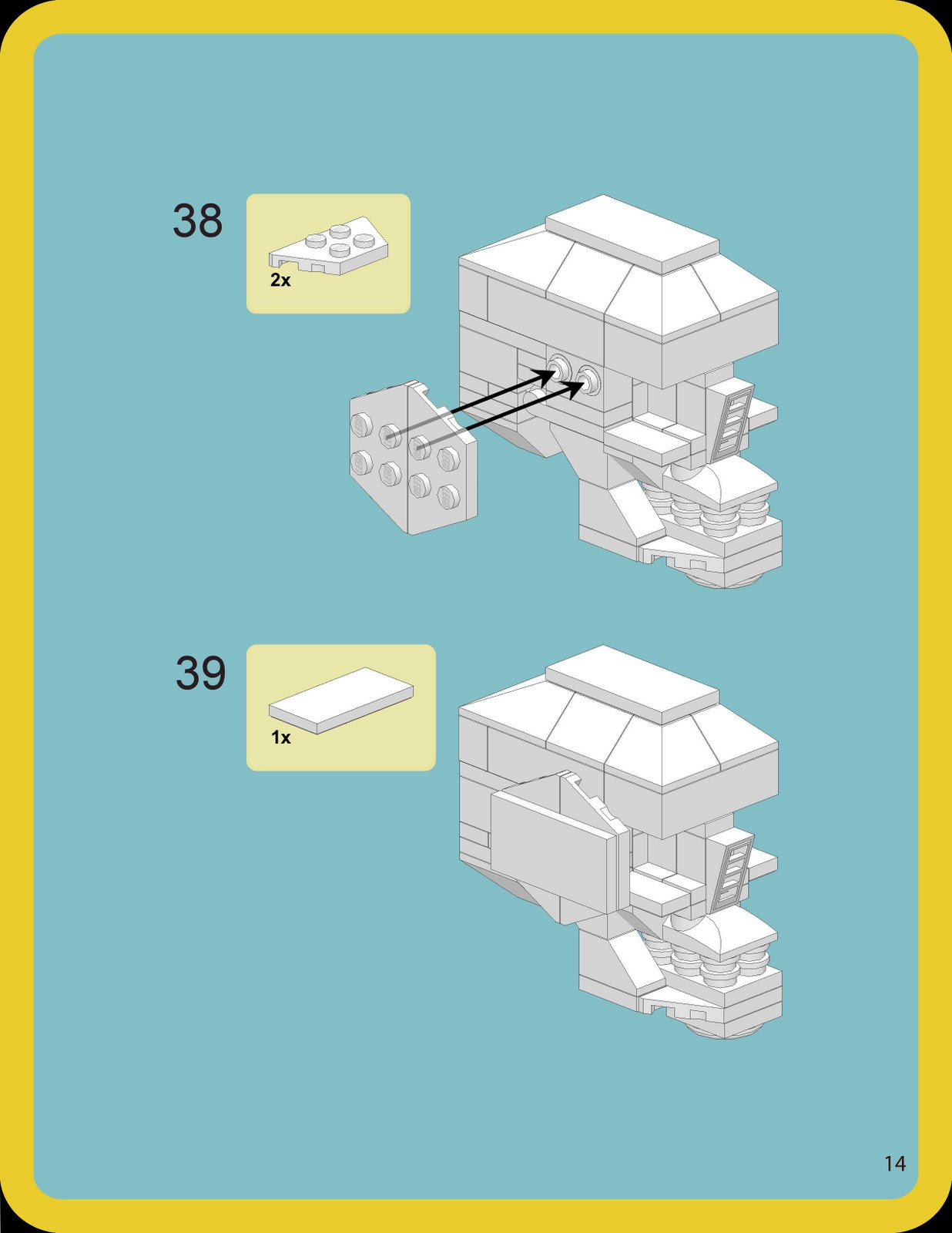 38

2x

39

1x

14