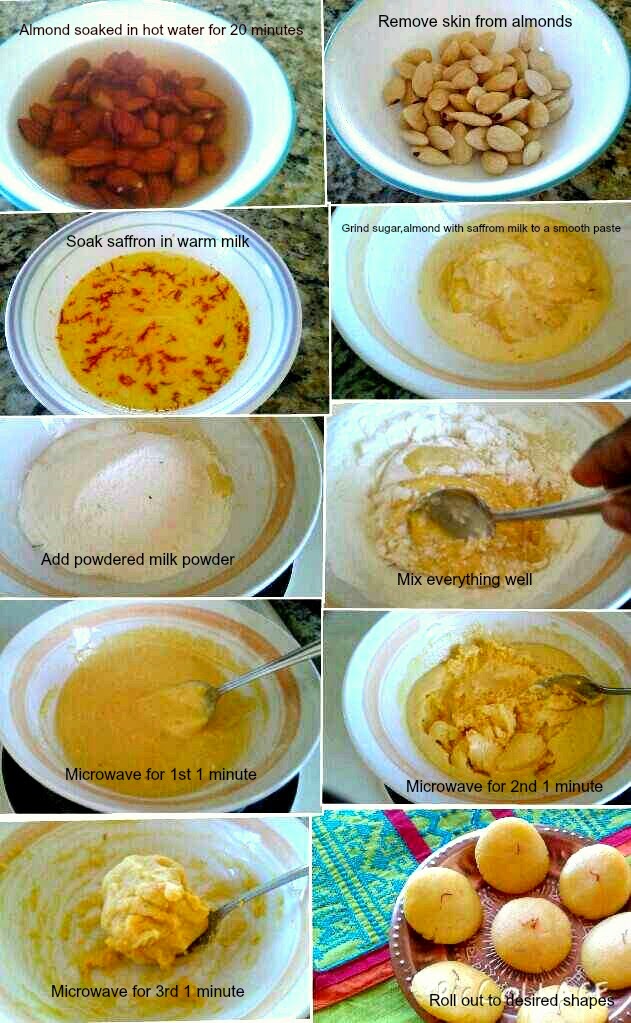 Almond soaked in hot water for 20 minutes

Remove skin from almonds

Soak saffron in warm milk

Grind sugar,almond with saffrom milk to a smooth paste

Add powdered milk powder

Mix everything well

Microwave for 1st 1 minute

Microwave for 2nd 1 minute

Microwave for 3rd 1 minute

Roll out to desired shapes