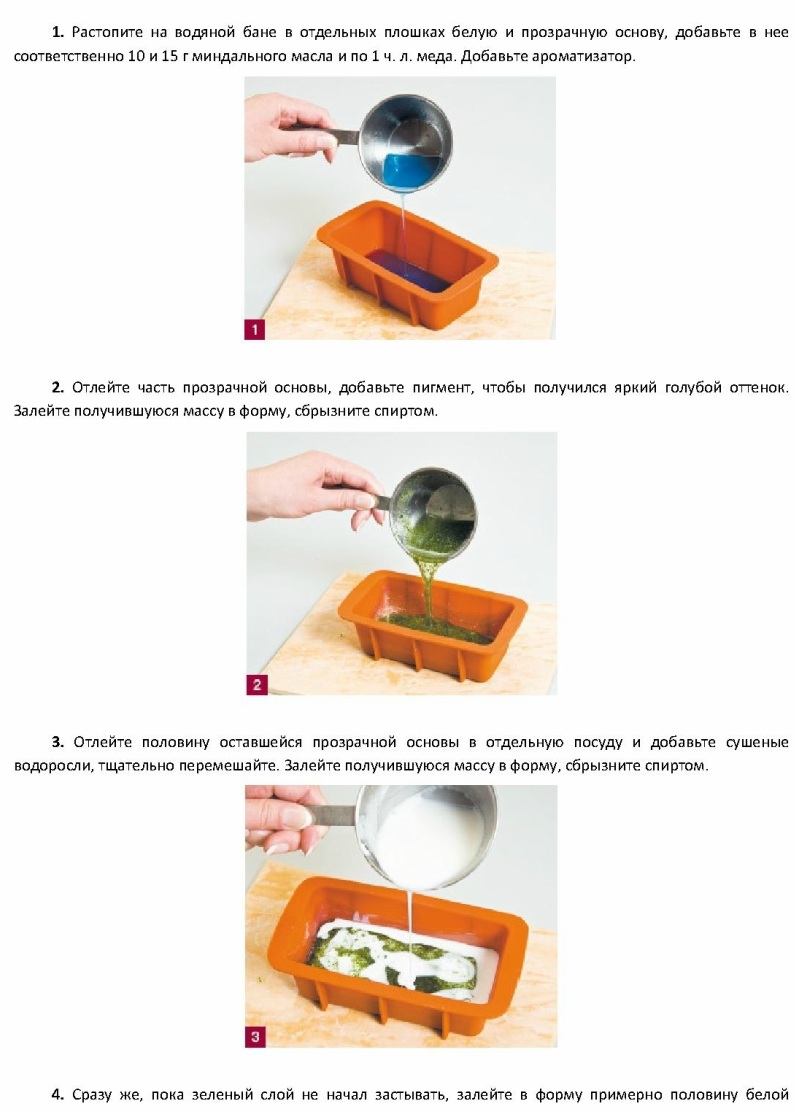 **1.** Растопите на водяной бане в отдельных плошках белую и прозрачную основу, добавьте в нее соответственно 10 и 15 г миндального масла и по 1 ч. л. меда. Добавьте ароматизатор.

1

**2.** Отлейте часть прозрачной основы, добавьте пигмент, чтобы получился яркий голубой оттенок. Залейте получившуюся массу в форму, сбрызните спиртом.

2

**3.** Отлейте половину оставшейся прозрачной основы в отдельную посуду и добавьте сушеные водоросли, тщательно перемешайте. Залейте получившуюся массу в форму, сбрызните спиртом.

3

**4.** Сразу же, пока зеленый слой не начал застывать, залейте в форму примерно половину белой