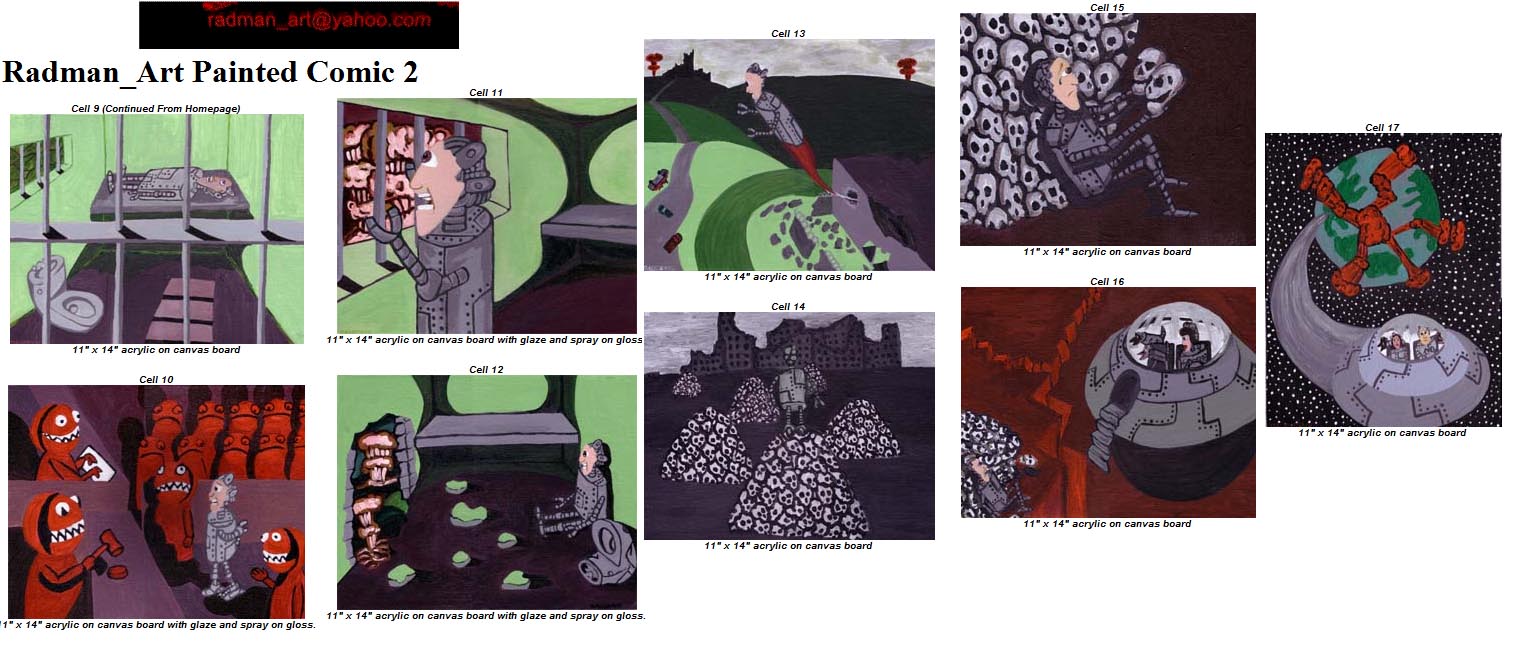 radman_art@yahoo.com

Radman_Art Painted Comic 2

Cell 9 (Continued From Homepage)

11" x 14" acrylic on canvas board

Cell 10

11" x 14" acrylic on canvas board with glaze and spray on gloss.

Cell 11

11" x 14" acrylic on canvas board with glaze and spray on gloss

Cell 12

11" x 14" acrylic on canvas board with glaze and spray on gloss.

Cell 13

11" x 14" acrylic on canvas board

Cell 14

11" x 14" acrylic on canvas board

Cell 15

11" x 14" acrylic on canvas board

Cell 16

11" x 14" acrylic on canvas board

Cell 17

11" x 14" acrylic on canvas board