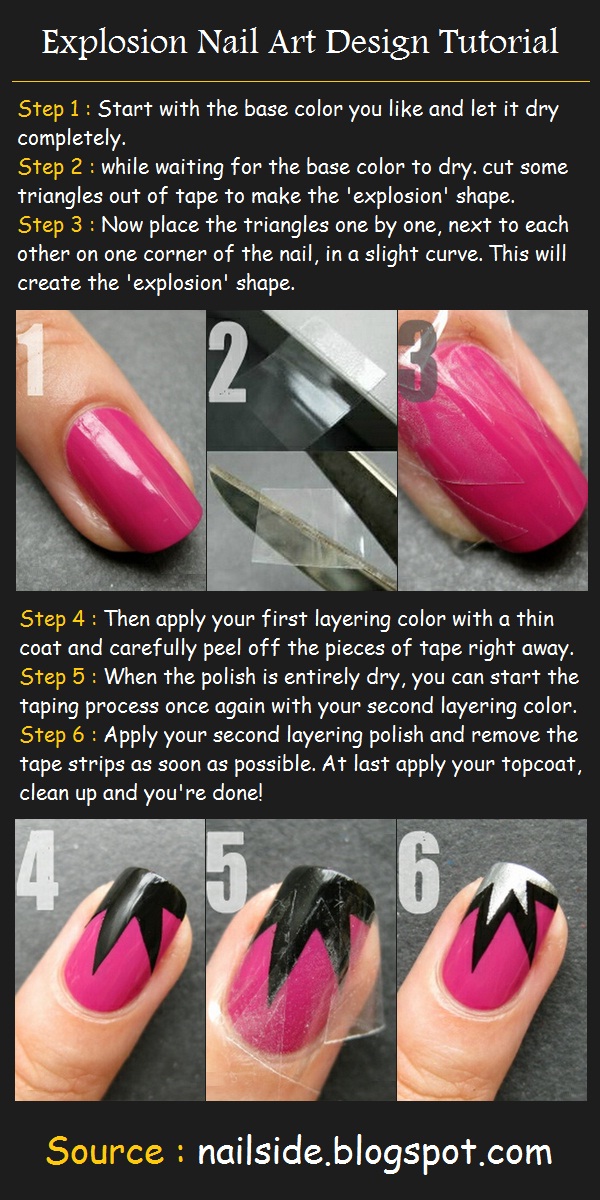 Explosion Nail Art Design Tutorial

Step 1 : Start with the base color you like and let it dry completely.
Step 2 : while waiting for the base color to dry. cut some triangles out of tape to make the 'explosion' shape.
Step 3 : Now place the triangles one by one, next to each other on one corner of the nail, in a slight curve. This will create the 'explosion' shape.

1 2 3

Step 4 : Then apply your first layering color with a thin coat and carefully peel off the pieces of tape right away.
Step 5 : When the polish is entirely dry, you can start the taping process once again with your second layering color.
Step 6 : Apply your second layering polish and remove the tape strips as soon as possible. At last apply your topcoat, clean up and you're done!

4 5 6

Source : nailside.blogspot.com