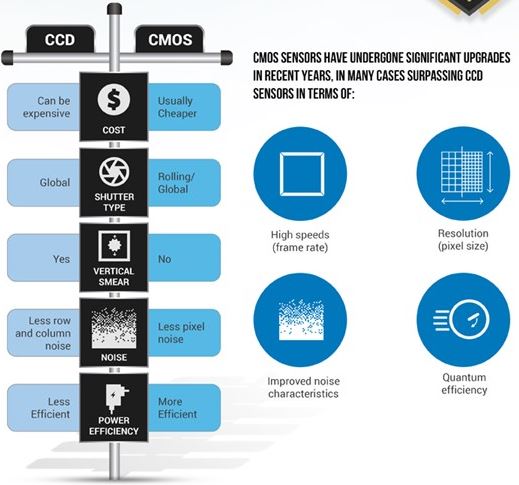 CCD

CMOS

Can be expensive

COST

Usually Cheaper

Global

SHUTTER TYPE

Rolling/ Global

Yes

VERTICAL SMEAR

No

Less row and column noise

NOISE

Less pixel noise

Less Efficient

POWER EFFICIENCY

More Efficient

CMOS SENSORS HAVE UNDERGONE SIGNIFICANT UPGRADES IN RECENT YEARS, IN MANY CASES SURPASSING CCD SENSORS IN TERMS OF:

High speeds (frame rate)

Resolution (pixel size)

Improved noise characteristics

Quantum efficiency