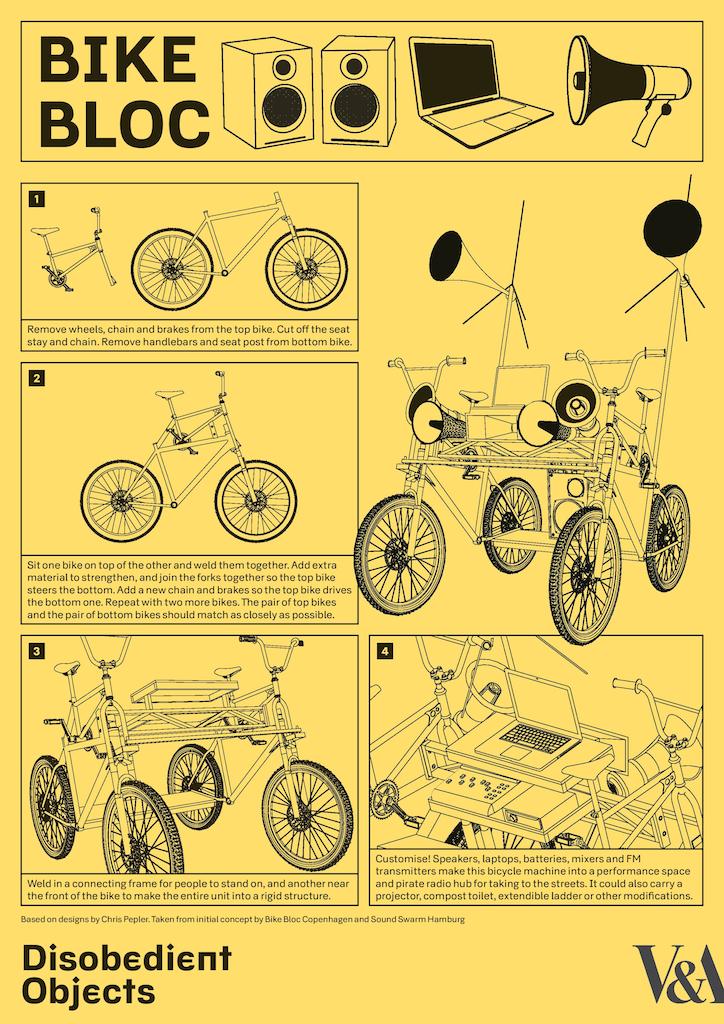 BIKE BLOC

1

Remove wheels, chain and brakes from the top bike. Cut off the seat stay and chain. Remove handlebars and seat post from bottom bike.

2

Sit one bike on top of the other and weld them together. Add extra material to strengthen, and join the forks together so the top bike steers the bottom. Add a new chain and brakes so the top bike drives the bottom one. Repeat with two more bikes. The pair of top bikes and the pair of bottom bikes should match as closely as possible.

3

Weld in a connecting frame for people to stand on, and another near the front of the bike to make the entire unit into a rigid structure.

4

Customise! Speakers, laptops, batteries, mixers and FM transmitters make this bicycle machine into a performance space and pirate radio hub for taking to the streets. It could also carry a projector, compost toilet, extendible ladder or other modifications.

Based on designs by Chris Pepler. Taken from initial concept by Bike Bloc Copenhagen and Sound Swarm Hamburg

Disobedient Objects

V&A