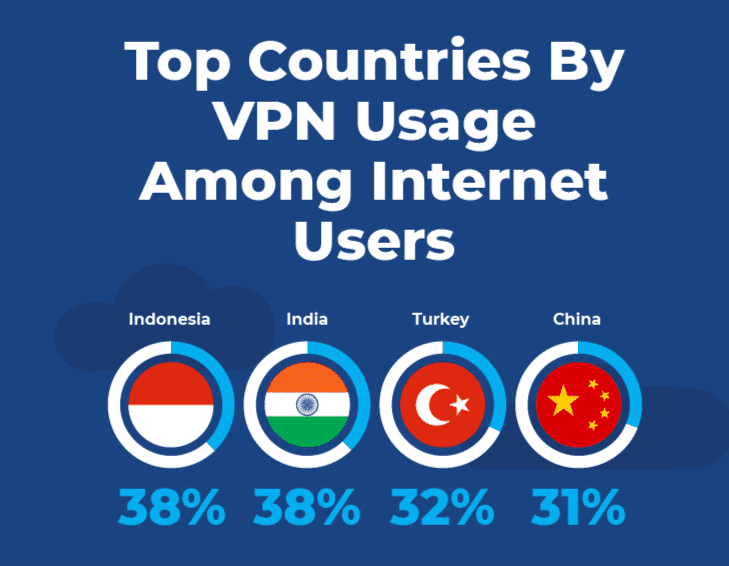 Top Countries By VPN Usage Among Internet Users

Indonesia
38%

India
38%

Turkey
32%

China
31%