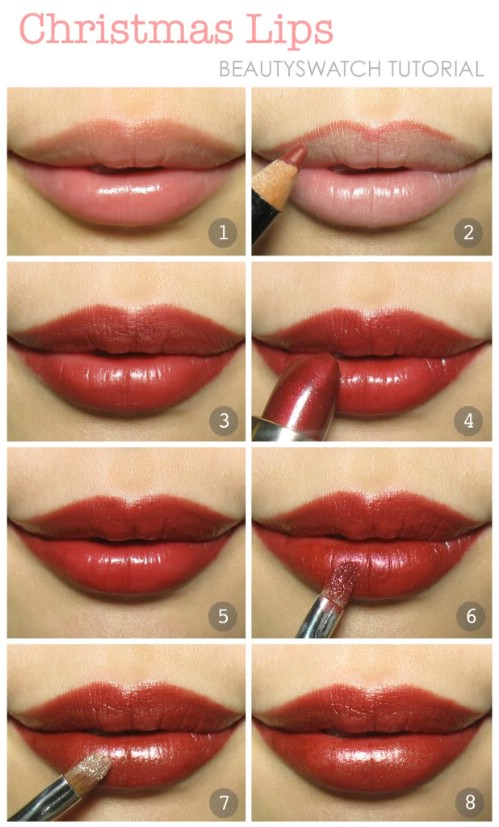 Christmas Lips
BEAUTYSWATCH TUTORIAL

1
2
3
4
5
6
7
8