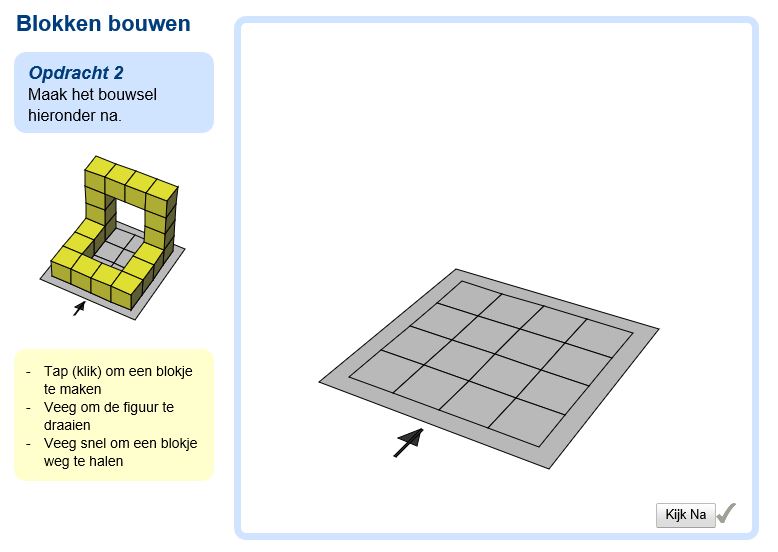 Blokken bouwen

Opdracht 2
Maak het bouwsel hieronder na.

- Tap (klik) om een blokje te maken
- Veeg om de figuur te draaien
- Veeg snel om een blokje weg te halen

Kijk Na