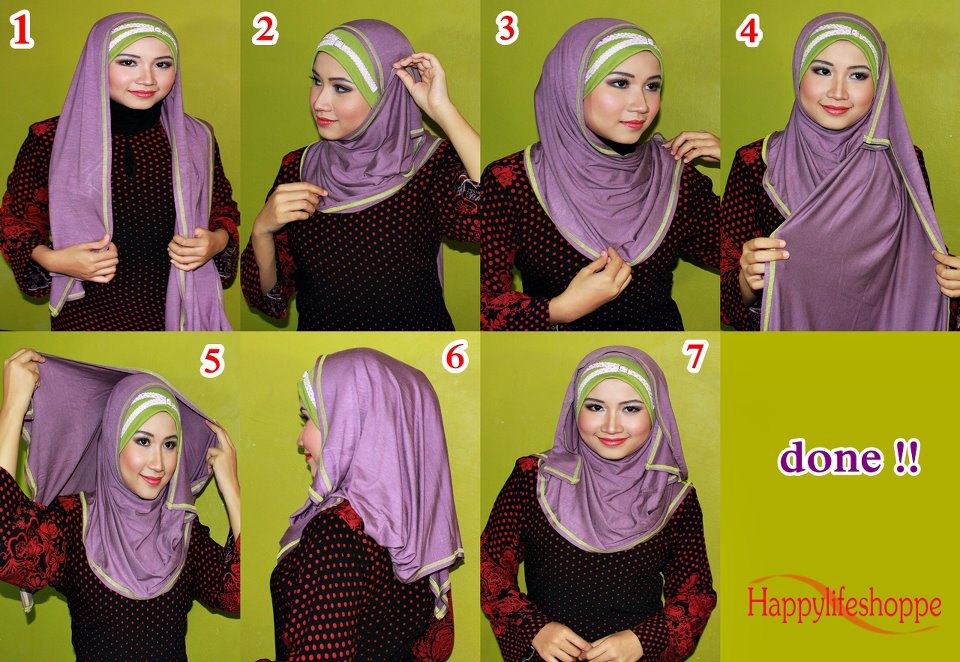 1

2

3

4

5

6

7

done !!

Happylifeshoppe