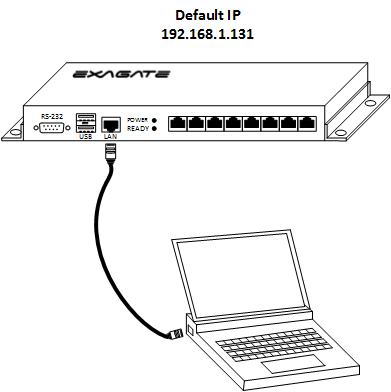 Default IP
192.168.1.131

EXAGATE

RS-232
USB
LAN
POWER
READY