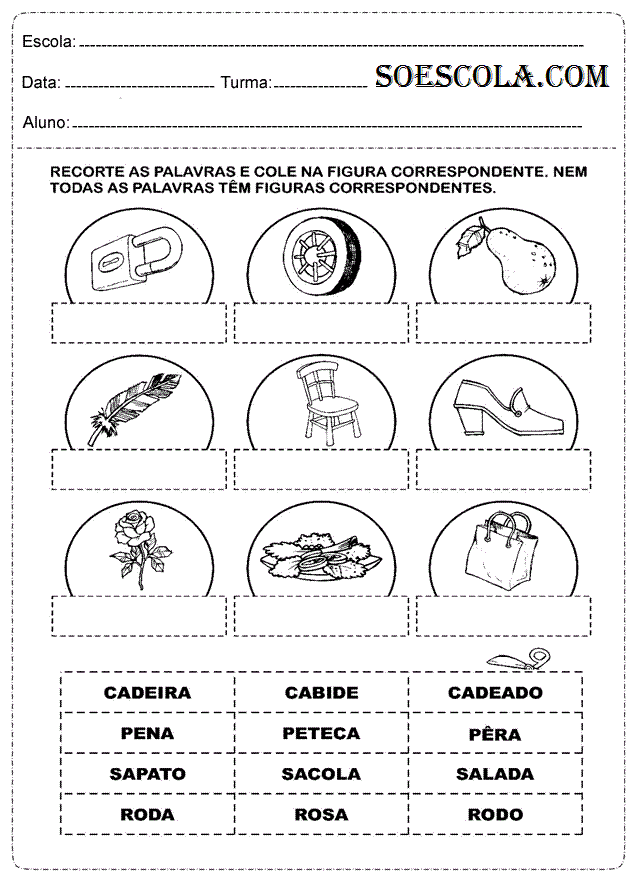 Escola: 

Data: Turma: SOESCOLA.COM

Aluno:

RECORTE AS PALAVRAS E COLE NA FIGURA CORRESPONDENTE. NEM TODAS AS PALAVRAS TÊM FIGURAS CORRESPONDENTES.

| CADEIRA | CABIDE | CADEADO |
|---|---|---|
| PENA | PETECA | PÊRA |
| SAPATO | SACOLA | SALADA |
| RODA | ROSA | RODO |