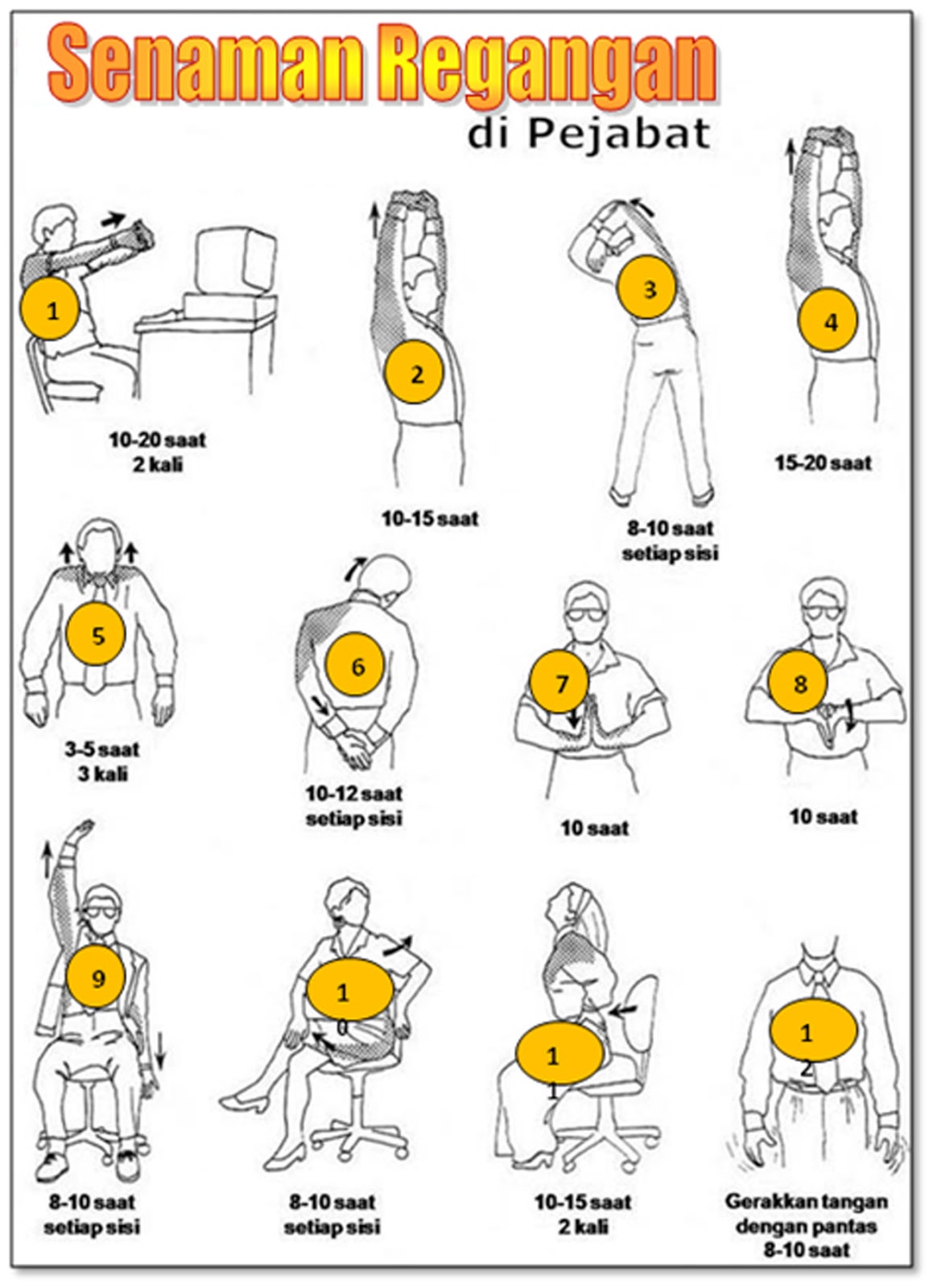 Senaman Regangan
di Pejabat

1
10-20 saat
2 kali

2
10-15 saat

3
8-10 saat
setiap sisi

4
15-20 saat

5
3-5 saat
3 kali

6
10-12 saat
setiap sisi

7
10 saat

8
10 saat

9
8-10 saat
setiap sisi

1
0
8-10 saat
setiap sisi

1
1
10-15 saat
2 kali

1
2
Gerakkan tangan
dengan pantas
8-10 saat