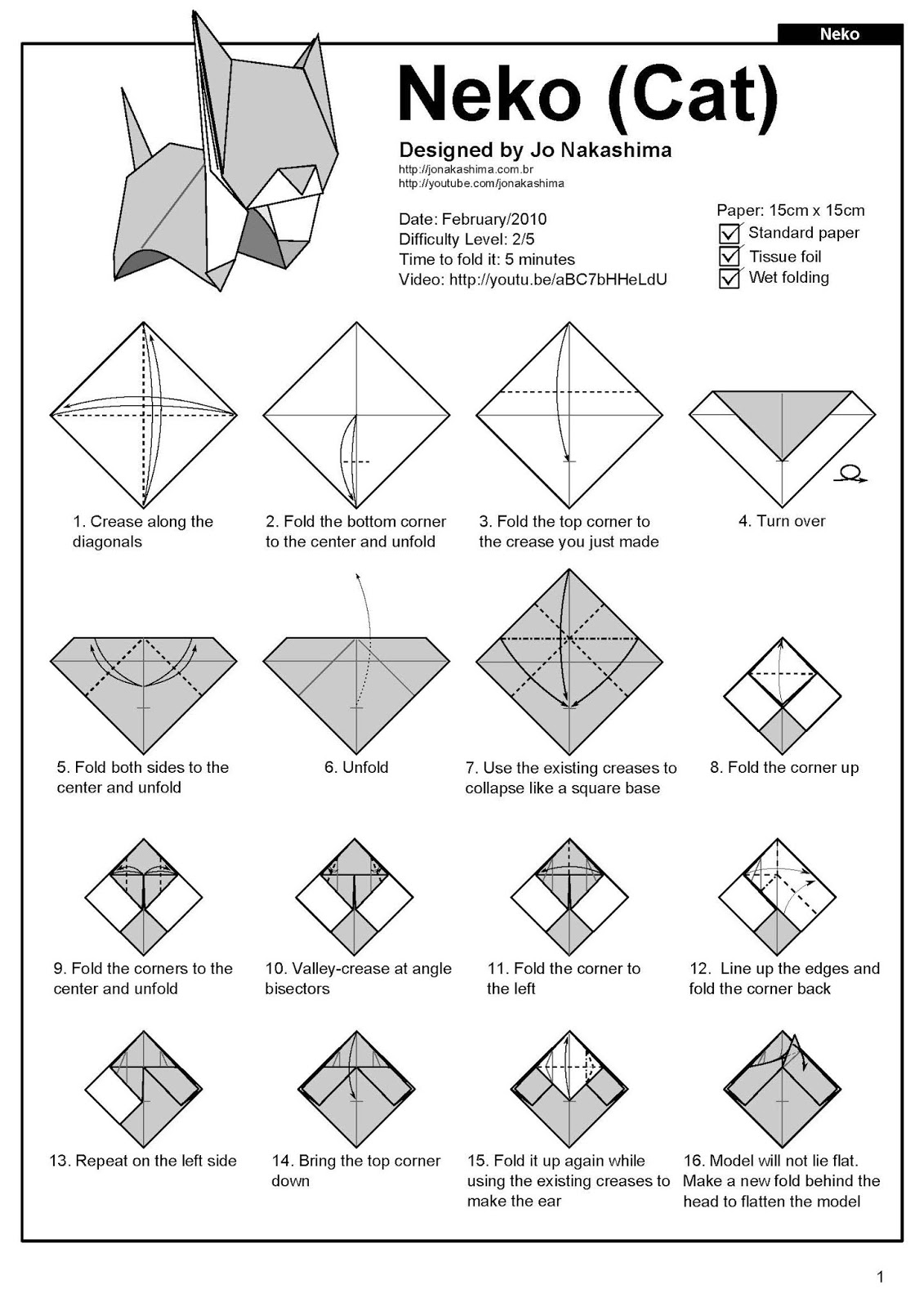 Neko

Neko (Cat)

Designed by Jo Nakashima
http://jonakashima.com.br
http://youtube.com/jonakashima

Date: February/2010
Difficulty Level: 2/5
Time to fold it: 5 minutes
Video: http://youtu.be/aBC7bHHeLdU

Paper: 15cm x 15cm
Standard paper
Tissue foil
Wet folding

1. Crease along the diagonals

2. Fold the bottom corner to the center and unfold

3. Fold the top corner to the crease you just made

4. Turn over

5. Fold both sides to the center and unfold

6. Unfold

7. Use the existing creases to collapse like a square base

8. Fold the corner up

9. Fold the corners to the center and unfold

10. Valley-crease at angle bisectors

11. Fold the corner to the left

12. Line up the edges and fold the corner back

13. Repeat on the left side

14. Bring the top corner down

15. Fold it up again while using the existing creases to make the ear

16. Model will not lie flat. Make a new fold behind the head to flatten the model

1