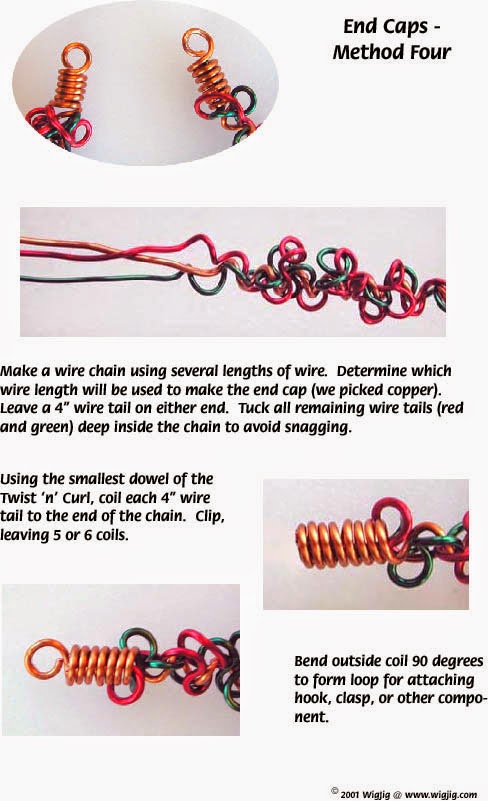 End Caps - Method Four

Make a wire chain using several lengths of wire. Determine which wire length will be used to make the end cap (we picked copper). Leave a 4" wire tail on either end. Tuck all remaining wire tails (red and green) deep inside the chain to avoid snagging.

Using the smallest dowel of the Twist 'n' Curl, coil each 4" wire tail to the end of the chain. Clip, leaving 5 or 6 coils.

Bend outside coil 90 degrees to form loop for attaching hook, clasp, or other component.

© 2001 WigJig @ www.wigjig.com