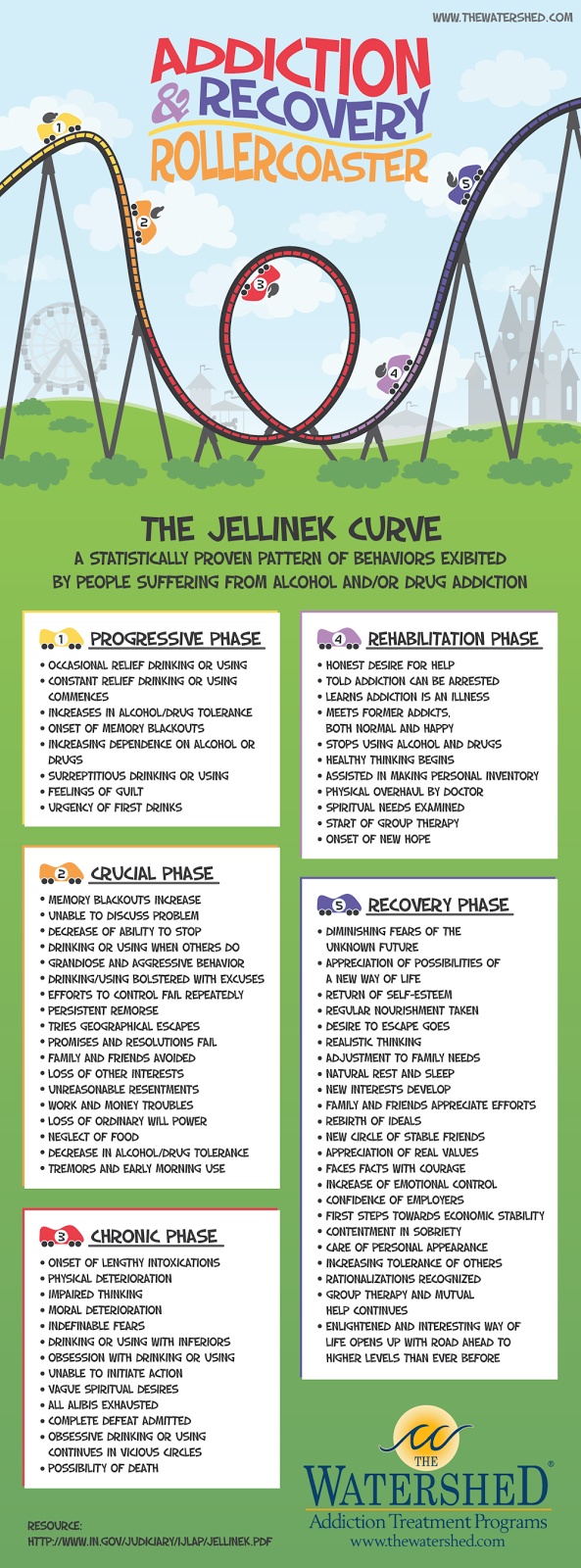 WWW.THEWATERSHED.COM

ADDICTION & RECOVERY ROLLERCOASTER

1 2 3 4 5

THE JELLINEK CURVE

A STATISTICALLY PROVEN PATTERN OF BEHAVIORS EXIBITED BY PEOPLE SUFFERING FROM ALCOHOL AND/OR DRUG ADDICTION

1 PROGRESSIVE PHASE
• OCCASIONAL RELIEF DRINKING OR USING
• CONSTANT RELIEF DRINKING OR USING COMMENCES
• INCREASES IN ALCOHOL/DRUG TOLERANCE
• ONSET OF MEMORY BLACKOUTS
• INCREASING DEPENDENCE ON ALCOHOL OR DRUGS
• SURREPTITIOUS DRINKING OR USING
• FEELINGS OF GUILT
• URGENCY OF FIRST DRINKS

2 CRUCIAL PHASE
• MEMORY BLACKOUTS INCREASE
• UNABLE TO DISCUSS PROBLEM
• DECREASE OF ABILITY TO STOP
• DRINKING OR USING WHEN OTHERS DO
• GRANDIOSE AND AGGRESSIVE BEHAVIOR
• DRINKING/USING BOLSTERED WITH EXCUSES
• EFFORTS TO CONTROL FAIL REPEATEDLY
• PERSISTENT REMORSE
• TRIES GEOGRAPHICAL ESCAPES
• PROMISES AND RESOLUTIONS FAIL
• FAMILY AND FRIENDS AVOIDED
• LOSS OF OTHER INTERESTS
• UNREASONABLE RESENTMENTS
• WORK AND MONEY TROUBLES
• LOSS OF ORDINARY WILL POWER
• NEGLECT OF FOOD
• DECREASE IN ALCOHOL/DRUG TOLERANCE
• TREMORS AND EARLY MORNING USE

3 CHRONIC PHASE
• ONSET OF LENGTHY INTOXICATIONS
• PHYSICAL DETERIORATION
• IMPAIRED THINKING
• MORAL DETERIORATION
• INDEFINABLE FEARS
• DRINKING OR USING WITH INFERIORS
• OBSESSION WITH DRINKING OR USING
• UNABLE TO INITIATE ACTION
• VAGUE SPIRITUAL DESIRES
• ALL ALIBIS EXHAUSTED
• COMPLETE DEFEAT ADMITTED
• OBSESSIVE DRINKING OR USING CONTINUES IN VICIOUS CIRCLES
• POSSIBILITY OF DEATH

4 REHABILITATION PHASE
• HONEST DESIRE FOR HELP
• TOLD ADDICTION CAN BE ARRESTED
• LEARNS ADDICTION IS AN ILLNESS
• MEETS FORMER ADDICTS, BOTH NORMAL AND HAPPY
• STOPS USING ALCOHOL AND DRUGS
• HEALTHY THINKING BEGINS
• ASSISTED IN MAKING PERSONAL INVENTORY
• PHYSICAL OVERHAUL BY DOCTOR
• SPIRITUAL NEEDS EXAMINED
• START OF GROUP THERAPY
• ONSET OF NEW HOPE

5 RECOVERY PHASE
• DIMINISHING FEARS OF THE UNKNOWN FUTURE
• APPRECIATION OF POSSIBILITIES OF A NEW WAY OF LIFE
• RETURN OF SELF-ESTEEM
• REGULAR NOURISHMENT TAKEN
• DESIRE TO ESCAPE GOES
• REALISTIC THINKING
• ADJUSTMENT TO FAMILY NEEDS
• NATURAL REST AND SLEEP
• NEW INTERESTS DEVELOP
• FAMILY AND FRIENDS APPRECIATE EFFORTS
• REBIRTH OF IDEALS
• NEW CIRCLE OF STABLE FRIENDS
• APPRECIATION OF REAL VALUES
• FACES FACTS WITH COURAGE
• INCREASE OF EMOTIONAL CONTROL
• CONFIDENCE OF EMPLOYERS
• FIRST STEPS TOWARDS ECONOMIC STABILITY
• CONTENTMENT IN SOBRIETY
• CARE OF PERSONAL APPEARANCE
• INCREASING TOLERANCE OF OTHERS
• RATIONALIZATIONS RECOGNIZED
• GROUP THERAPY AND MUTUAL HELP CONTINUES
• ENLIGHTENED AND INTERESTING WAY OF LIFE OPENS UP WITH ROAD AHEAD TO HIGHER LEVELS THAN EVER BEFORE

RESOURCE:
HTTP://WWW.IN.GOV/JUDICIARY/IJLAP/JELLINEK.PDF

THE WATERSHED®
Addiction Treatment Programs
www.thewatershed.com