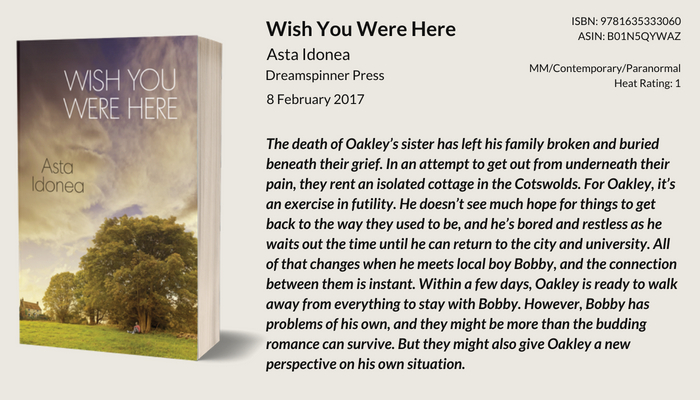 WISH YOU WERE HERE

Asta Idonea

Wish You Were Here

Asta Idonea

Dreamspinner Press

8 February 2017

ISBN: 9781635333060
ASIN: B01N5QYWAZ

MM/Contemporary/Paranormal
Heat Rating: 1

The death of Oakley's sister has left his family broken and buried beneath their grief. In an attempt to get out from underneath their pain, they rent an isolated cottage in the Cotswolds. For Oakley, it's an exercise in futility. He doesn't see much hope for things to get back to the way they used to be, and he's bored and restless as he waits out the time until he can return to the city and university. All of that changes when he meets local boy Bobby, and the connection between them is instant. Within a few days, Oakley is ready to walk away from everything to stay with Bobby. However, Bobby has problems of his own, and they might be more than the budding romance can survive. But they might also give Oakley a new perspective on his own situation.