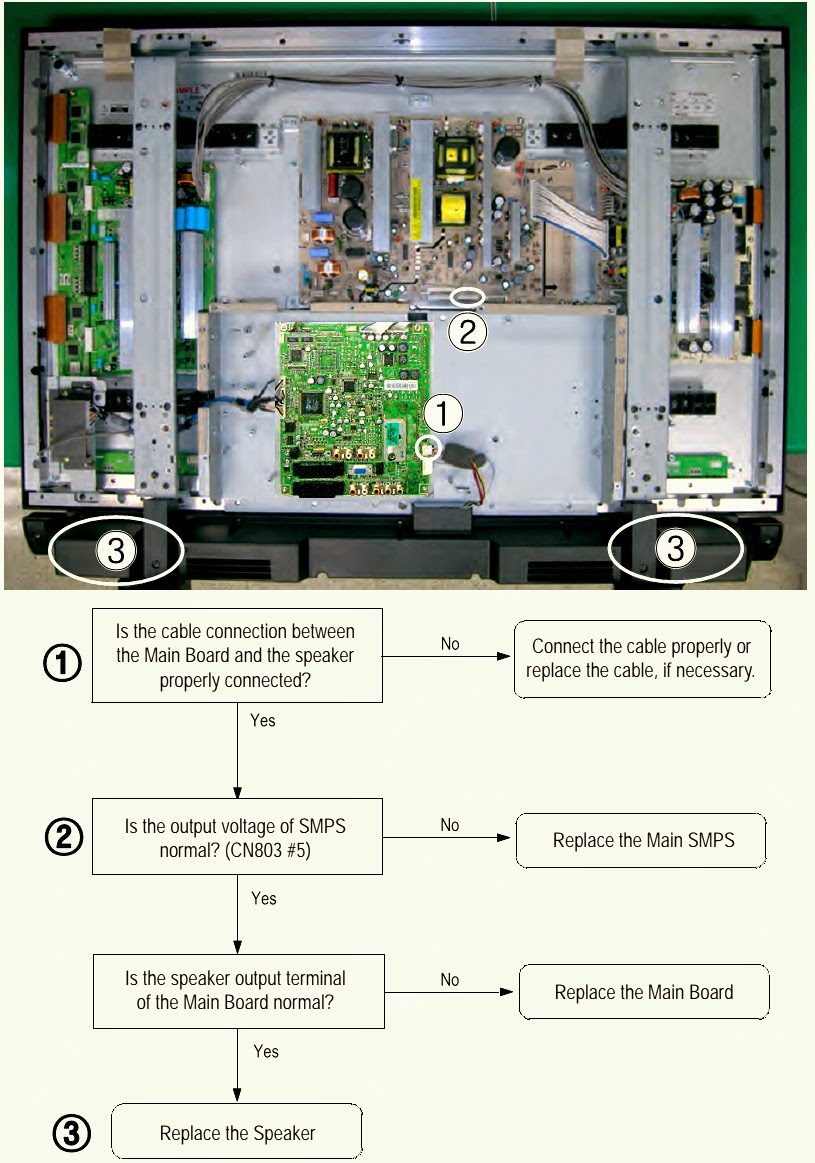 2

1

3

3

①
Is the cable connection between the Main Board and the speaker properly connected?

No

Connect the cable properly or replace the cable, if necessary.

Yes

②
Is the output voltage of SMPS normal? (CN803 #5)

No

Replace the Main SMPS

Yes

Is the speaker output terminal of the Main Board normal?

No

Replace the Main Board

Yes

③
Replace the Speaker