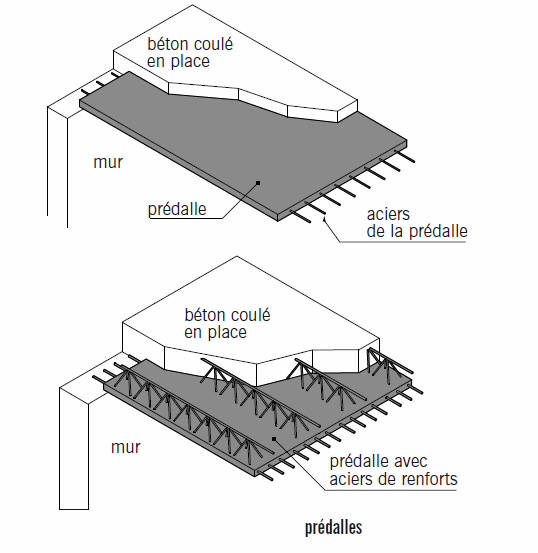 béton coulé en place

mur

prédalle

aciers de la prédalle

béton coulé en place

mur

prédalle avec aciers de renforts

prédalles