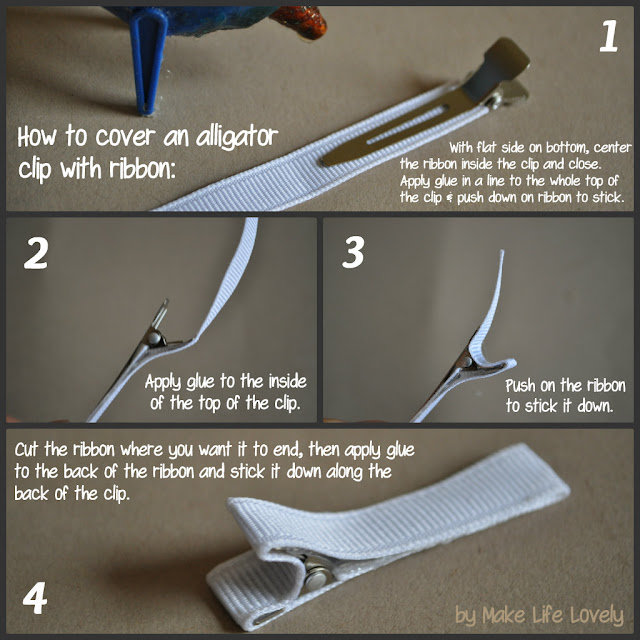 1

How to cover an alligator clip with ribbon:

With flat side on bottom, center the ribbon inside the clip and close. Apply glue in a line to the whole top of the clip & push down on ribbon to stick.

2

Apply glue to the inside of the top of the clip.

3

Push on the ribbon to stick it down.

Cut the ribbon where you want it to end, then apply glue to the back of the ribbon and stick it down along the back of the clip.

4

by Make Life Lovely