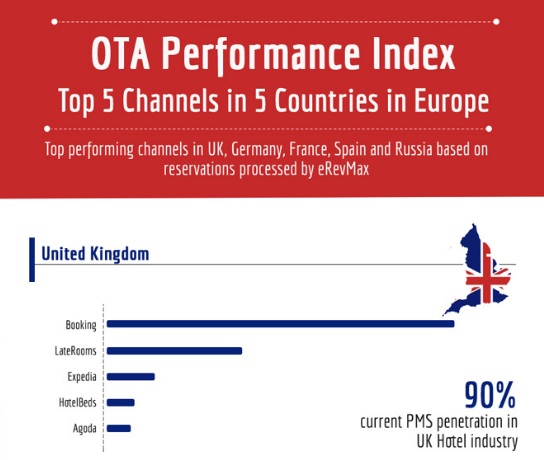 OTA Performance Index
Top 5 Channels in 5 Countries in Europe

Top performing channels in UK, Germany, France, Spain and Russia based on reservations processed by eRevMax

United Kingdom

Booking
LateRooms
Expedia
HotelBeds
Agoda

90%
current PMS penetration in UK Hotel industry