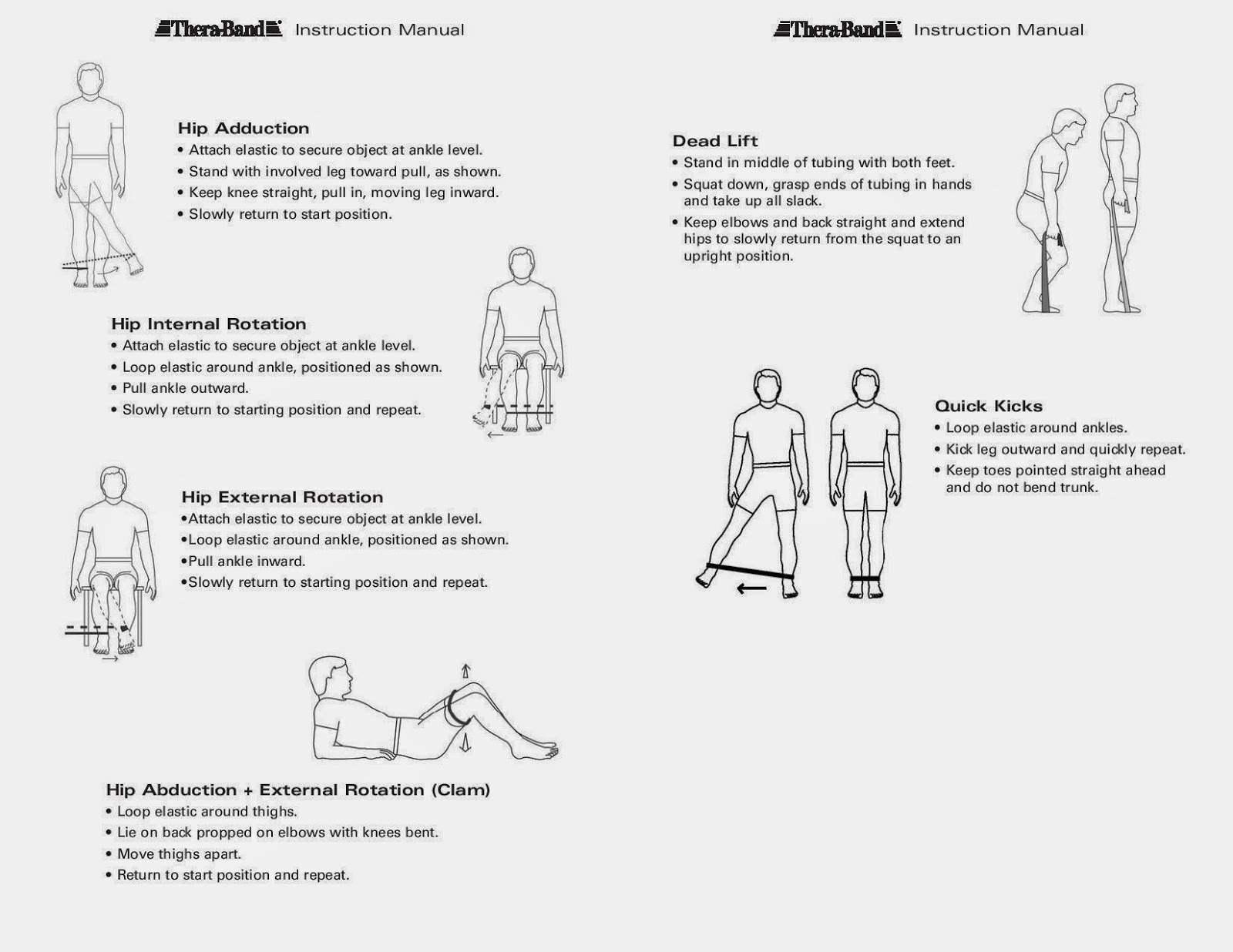 Thera-Band Instruction Manual

Hip Adduction
• Attach elastic to secure object at ankle level.
• Stand with involved leg toward pull, as shown.
• Keep knee straight, pull in, moving leg inward.
• Slowly return to start position.

Hip Internal Rotation
• Attach elastic to secure object at ankle level.
• Loop elastic around ankle, positioned as shown.
• Pull ankle outward.
• Slowly return to starting position and repeat.

Hip External Rotation
•Attach elastic to secure object at ankle level.
•Loop elastic around ankle, positioned as shown.
•Pull ankle inward.
•Slowly return to starting position and repeat.

Hip Abduction + External Rotation (Clam)
• Loop elastic around thighs.
• Lie on back propped on elbows with knees bent.
• Move thighs apart.
• Return to start position and repeat.

Thera-Band Instruction Manual

Dead Lift
• Stand in middle of tubing with both feet.
• Squat down, grasp ends of tubing in hands and take up all slack.
• Keep elbows and back straight and extend hips to slowly return from the squat to an upright position.

Quick Kicks
• Loop elastic around ankles.
• Kick leg outward and quickly repeat.
• Keep toes pointed straight ahead and do not bend trunk.