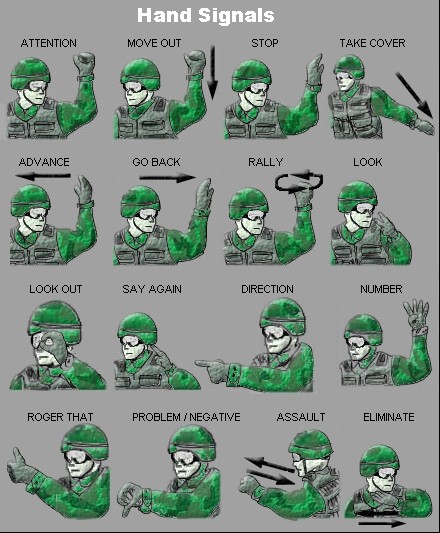 Hand Signals

ATTENTION

MOVE OUT

STOP

TAKE COVER

ADVANCE

GO BACK

RALLY

LOOK

LOOK OUT

SAY AGAIN

DIRECTION

NUMBER

ROGER THAT

PROBLEM / NEGATIVE

ASSAULT

ELIMINATE