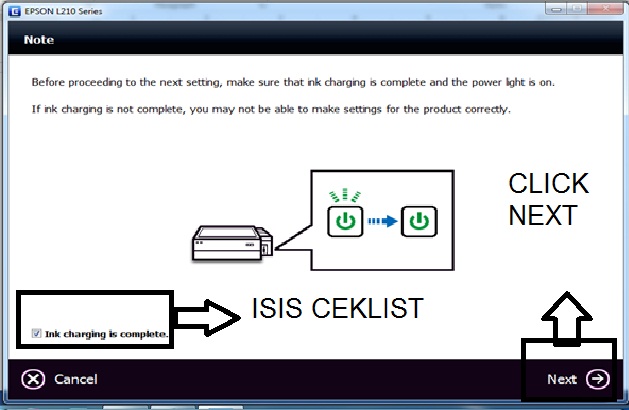 EPSON L210 Series

Note

Before proceeding to the next setting, make sure that ink charging is complete and the power light is on.

If ink charging is not complete, you may not be able to make settings for the product correctly.

CLICK NEXT

ISIS CEKLIST

Ink charging is complete.

Cancel

Next