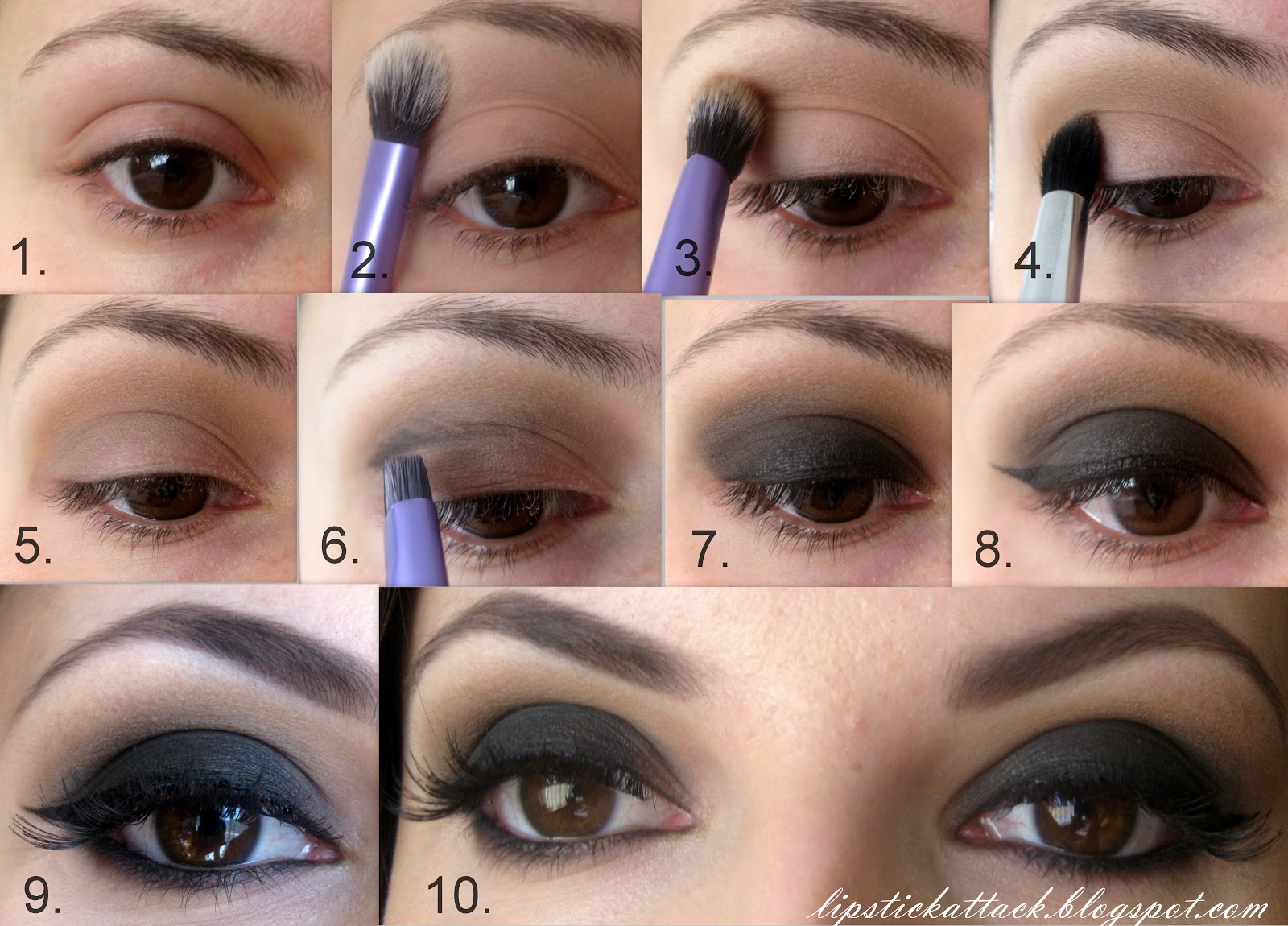 1.

2.

3.

4.

5.

6.

7.

8.

9.

10.

lipstickattack.blogspot.com