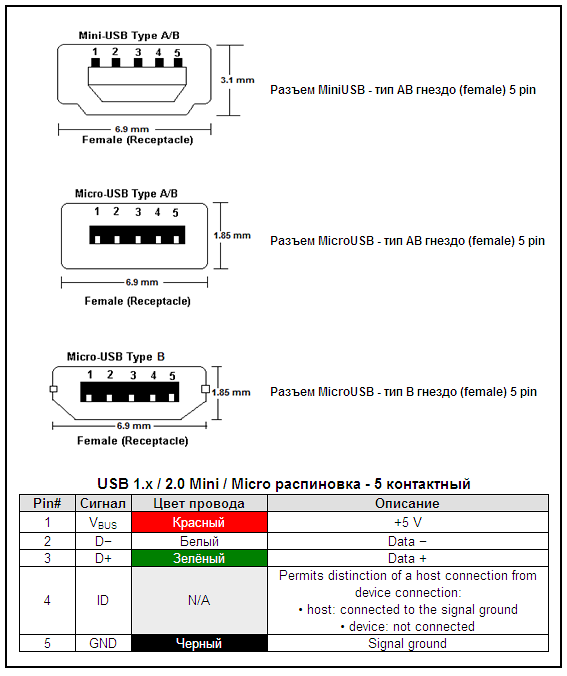 Mini-USB Type A/B

1 2 3 4 5

3.1 mm

6.9 mm

Female (Receptacle)

Разъем MiniUSB - тип AB гнездо (female) 5 pin

Micro-USB Type A/B

1 2 3 4 5

1.85 mm

6.9 mm

Female (Receptacle)

Разъем MicroUSB - тип AB гнездо (female) 5 pin

Micro-USB Type B

1 2 3 4 5

1.85 mm

6.9 mm

Female (Receptacle)

Разъем MicroUSB - тип B гнездо (female) 5 pin

USB 1.x / 2.0 Mini / Micro распиновка - 5 контактный

| Pin# | Сигнал | Цвет провода | Описание |
|---|---|---|---|
| 1 | $V_{BUS}$ | Красный | +5 V |
| 2 | D− | Белый | Data − |
| 3 | D+ | Зелёный | Data + |
| 4 | ID | N/A | Permits distinction of a host connection from device connection: • host: connected to the signal ground • device: not connected |
| 5 | GND | Черный | Signal ground |