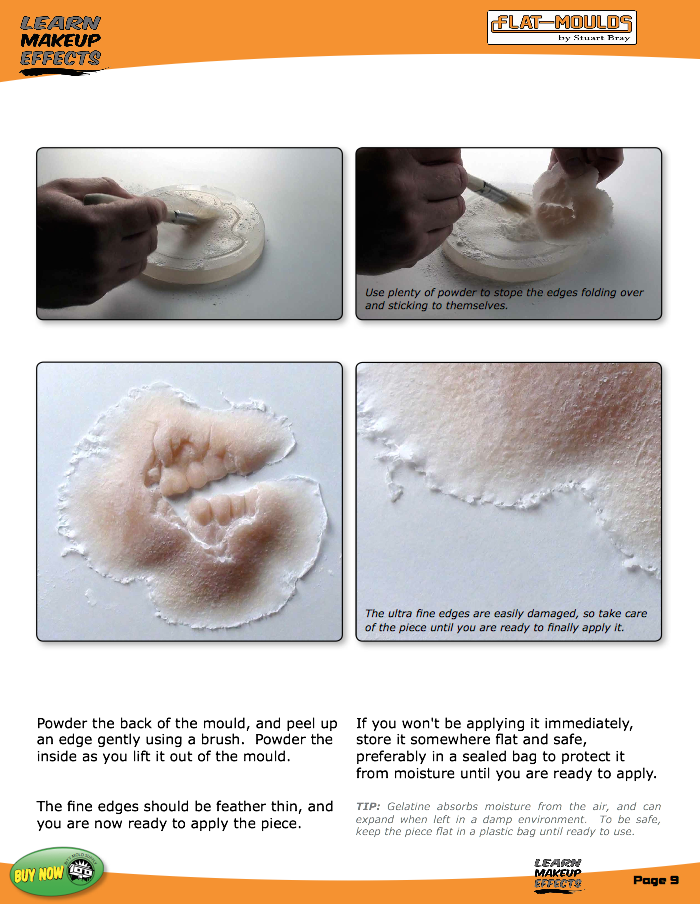 LEARN MAKEUP EFFECTS

FLAT-MOULDS by Stuart Bray

Use plenty of powder to stope the edges folding over and sticking to themselves.

The ultra fine edges are easily damaged, so take care of the piece until you are ready to finally apply it.

Powder the back of the mould, and peel up an edge gently using a brush. Powder the inside as you lift it out of the mould.

The fine edges should be feather thin, and you are now ready to apply the piece.

If you won't be applying it immediately, store it somewhere flat and safe, preferably in a sealed bag to protect it from moisture until you are ready to apply.

TIP: Gelatine absorbs moisture from the air, and can expand when left in a damp environment. To be safe, keep the piece flat in a plastic bag until ready to use.

BUY NOW

LEARN MAKEUP EFFECTS

Page 9