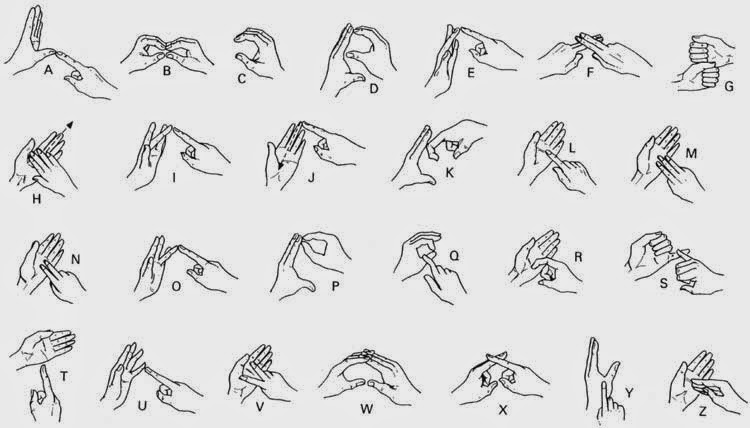 A B C D E F G

H I J K L M

N O P Q R S

T U V W X Y Z