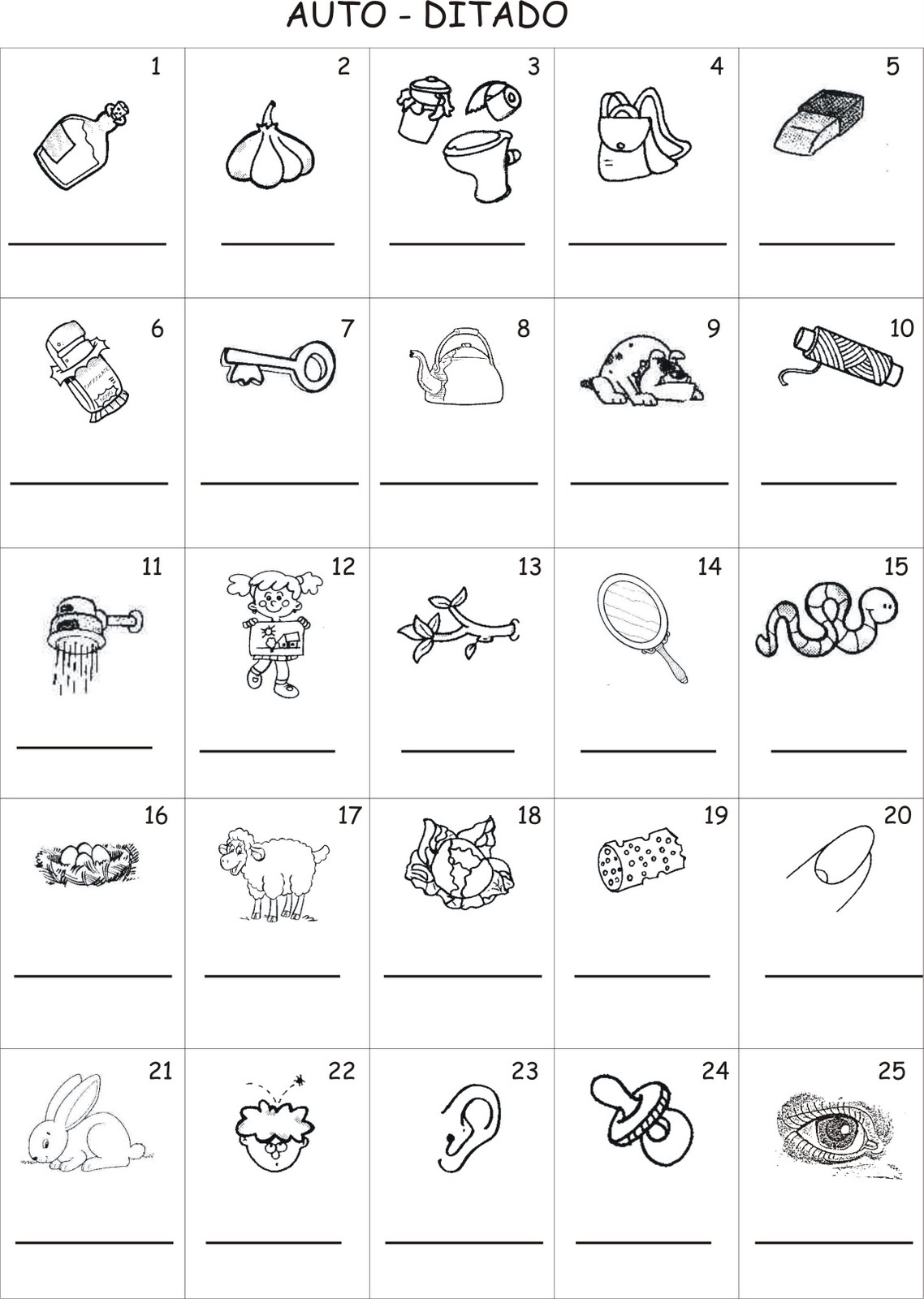 AUTO - DITADO

| 1 | 2 | 3 | 4 | 5 |
|---|---|---|---|---|
| 6 | 7 | 8 | 9 | 10 |
| 11 | 12 | 13 | 14 | 15 |
| 16 | 17 | 18 | 19 | 20 |
| 21 | 22 | 23 | 24 | 25 |