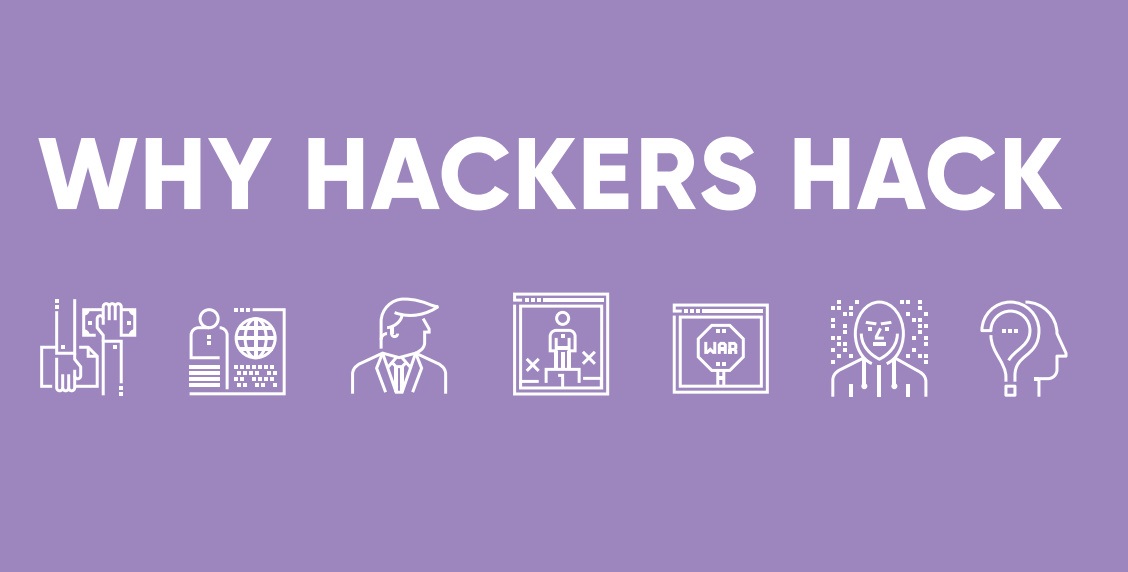 WHY HACKERS HACK

WAR