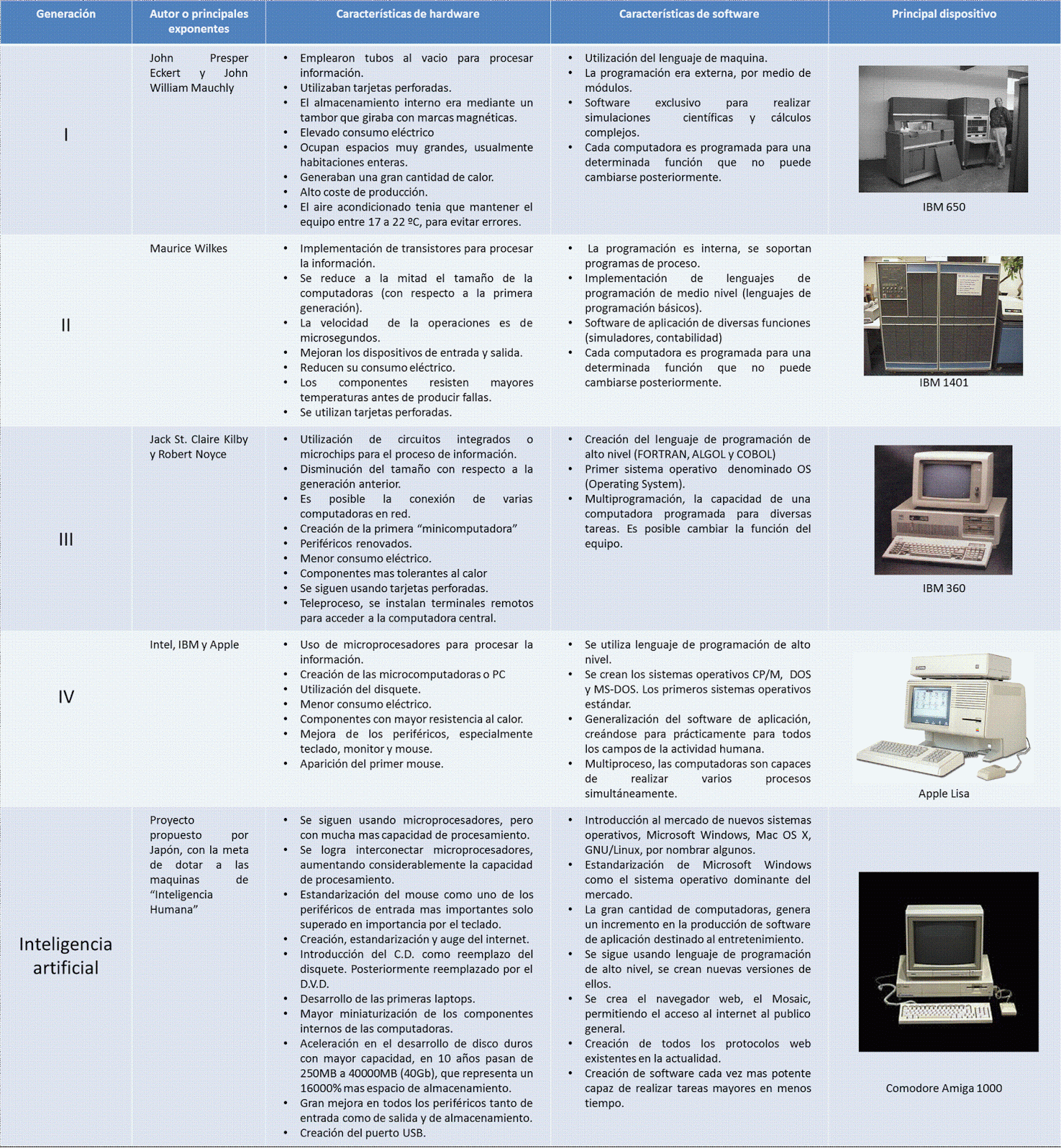 | Generación | Autor o principales exponentes | Características de hardware | Características de software | Principal dispositivo |
|---|---|---|---|---|
| I | John Presper Eckert y John William Mauchly | • Emplearon tubos al vacio para procesar información. • Utilizaban tarjetas perforadas. • El almacenamiento interno era mediante un tambor que giraba con marcas magnéticas. • Elevado consumo eléctrico • Ocupan espacios muy grandes, usualmente habitaciones enteras. • Generaban una gran cantidad de calor. • Alto coste de producción. • El aire acondicionado tenia que mantener el equipo entre 17 a 22 ºC, para evitar errores. | • Utilización del lenguaje de maquina. • La programación era externa, por medio de módulos. • Software exclusivo para realizar simulaciones científicas y cálculos complejos. • Cada computadora es programada para una determinada función que no puede cambiarse posteriormente. | IBM 650 |
| II | Maurice Wilkes | • Implementación de transistores para procesar la información. • Se reduce a la mitad el tamaño de la computadoras (con respecto a la primera generación). • La velocidad de la operaciones es de microsegundos. • Mejoran los dispositivos de entrada y salida. • Reducen su consumo eléctrico. • Los componentes resisten mayores temperaturas antes de producir fallas. • Se utilizan tarjetas perforadas. | • La programación es interna, se soportan programas de proceso. • Implementación de lenguajes de programación de medio nivel (lenguajes de programación básicos). • Software de aplicación de diversas funciones (simuladores, contabilidad) • Cada computadora es programada para una determinada función que no puede cambiarse posteriormente. | IBM 1401 |
| III | Jack St. Claire Kilby y Robert Noyce | • Utilización de circuitos integrados o microchips para el proceso de información. • Disminución del tamaño con respecto a la generación anterior. • Es posible la conexión de varias computadoras en red. • Creación de la primera “minicomputadora” • Periféricos renovados. • Menor consumo eléctrico. • Componentes mas tolerantes al calor • Se siguen usando tarjetas perforadas. • Teleproceso, se instalan terminales remotos para acceder a la computadora central. | • Creación del lenguaje de programación de alto nivel (FORTRAN, ALGOL y COBOL) • Primer sistema operativo denominado OS (Operating System). • Multiprogramación, la capacidad de una computadora programada para diversas tareas. Es posible cambiar la función del equipo. | IBM 360 |
| IV | Intel, IBM y Apple | • Uso de microprocesadores para procesar la información. • Creación de las microcomputadoras o PC • Utilización del disquete. • Menor consumo eléctrico. • Componentes con mayor resistencia al calor. • Mejora de los periféricos, especialmente teclado, monitor y mouse. • Aparición del primer mouse. | • Se utiliza lenguaje de programación de alto nivel. • Se crean los sistemas operativos CP/M, DOS y MS-DOS. Los primeros sistemas operativos estándar. • Generalización del software de aplicación, creándose para prácticamente para todos los campos de la actividad humana. • Multiproceso, las computadoras son capaces de realizar varios procesos simultáneamente. | Apple Lisa |
| Inteligencia artificial | Proyecto propuesto por Japón, con la meta de dotar a las maquinas de “Inteligencia Humana” | • Se siguen usando microprocesadores, pero con mucha mas capacidad de procesamiento. • Se logra interconectar microprocesadores, aumentando considerablemente la capacidad de procesamiento. • Estandarización del mouse como uno de los periféricos de entrada mas importantes solo superado en importancia por el teclado. • Creación, estandarización y auge del internet. • Introducción del C.D. como reemplazo del disquete. Posteriormente reemplazado por el D.V.D. • Desarrollo de las primeras laptops. • Mayor miniaturización de los componentes internos de las computadoras. • Aceleración en el desarrollo de disco duros con mayor capacidad, en 10 años pasan de 250MB a 40000MB (40Gb), que representa un 16000% mas espacio de almacenamiento. • Gran mejora en todos los periféricos tanto de entrada como de salida y de almacenamiento. • Creación del puerto USB. | • Introducción al mercado de nuevos sistemas operativos, Microsoft Windows, Mac OS X, GNU/Linux, por nombrar algunos. • Estandarización de Microsoft Windows como el sistema operativo dominante del mercado. • La gran cantidad de computadoras, genera un incremento en la producción de software de aplicación destinado al entretenimiento. • Se sigue usando lenguaje de programación de alto nivel, se crean nuevas versiones de ellos. • Se crea el navegador web, el Mosaic, permitiendo el acceso al internet al publico general. • Creación de todos los protocolos web existentes en la actualidad. • Creación de software cada vez mas potente capaz de realizar tareas mayores en menos tiempo. | Comodore Amiga 1000 |