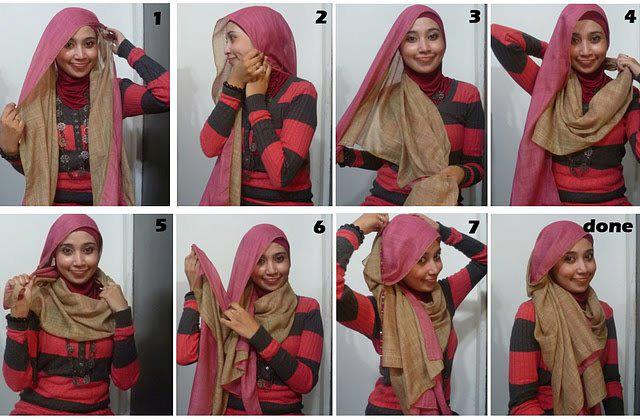 1

2

3

4

5

6

7

done